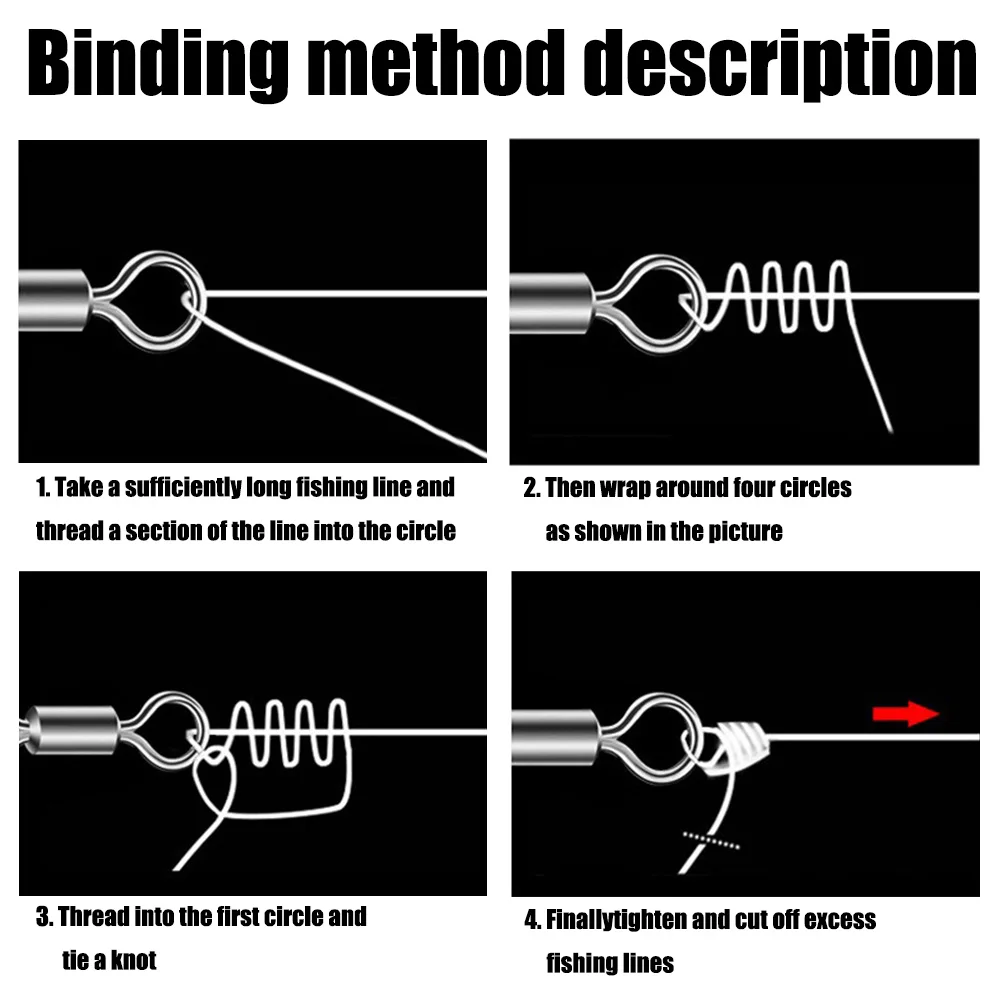 Binding method description

1. Take a sufficiently long fishing line and thread a section of the line into the circle

2. Then wrap around four circles as shown in the picture

3. Thread into the first circle and tie a knot

4. Finallytighten and cut off excess fishing lines