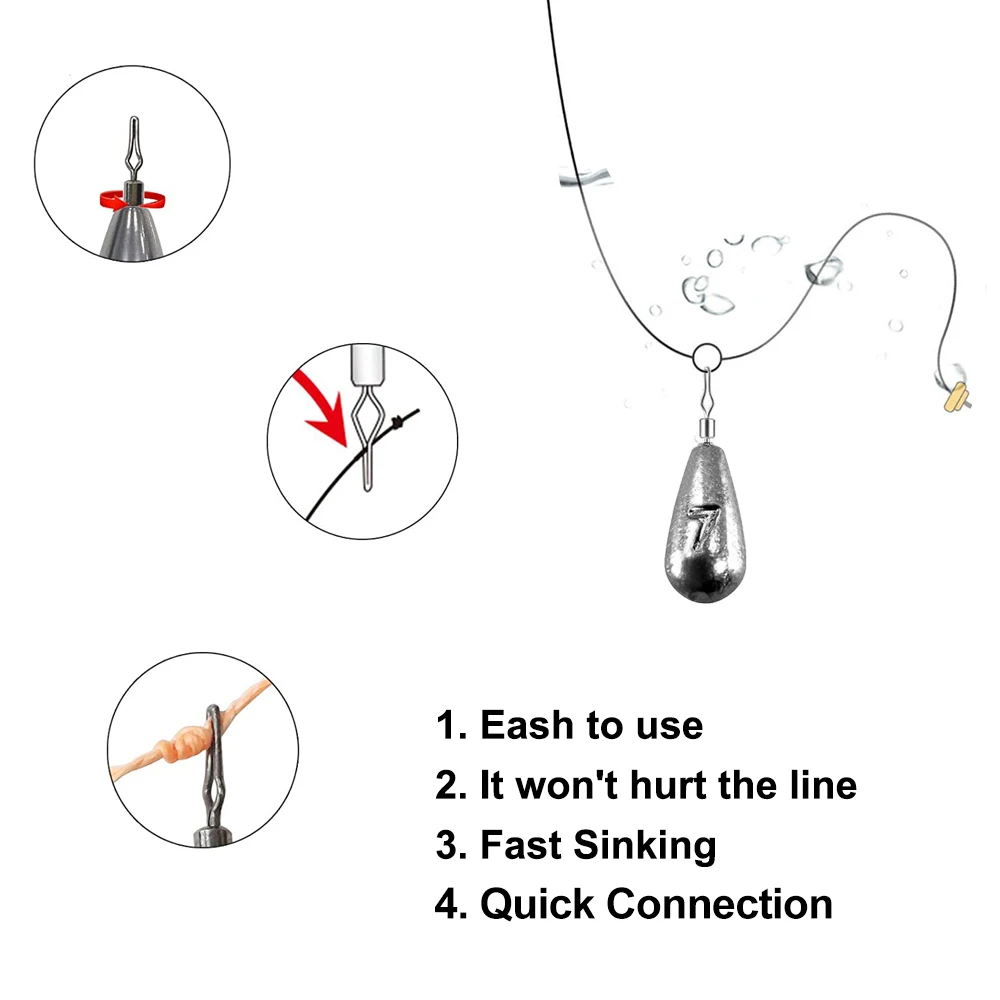 7

1. Eash to use
2. It won't hurt the line
3. Fast Sinking
4. Quick Connection