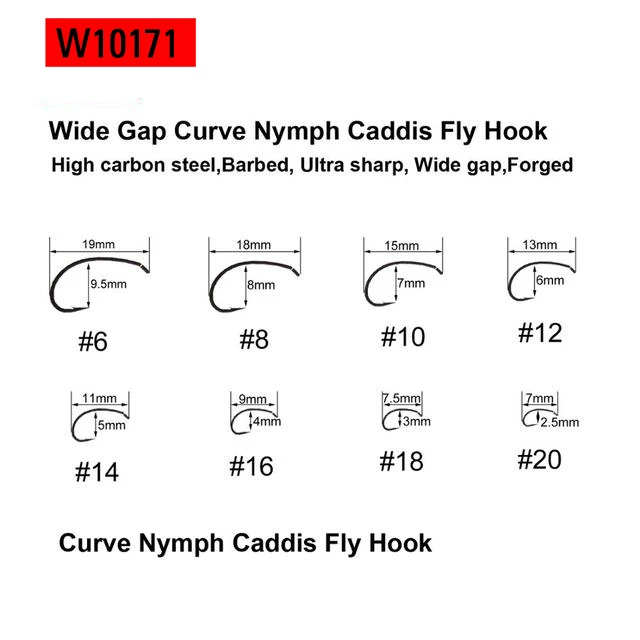 W10171

Wide Gap Curve Nymph Caddis Fly Hook

High carbon steel,Barbed, Ultra sharp, Wide gap,Forged

19mm
9.5mm
#6

18mm
8mm
#8

15mm
7mm
#10

13mm
6mm
#12

11mm
5mm
#14

9mm
4mm
#16

7.5mm
3mm
#18

7mm
2.5mm
#20

Curve Nymph Caddis Fly Hook