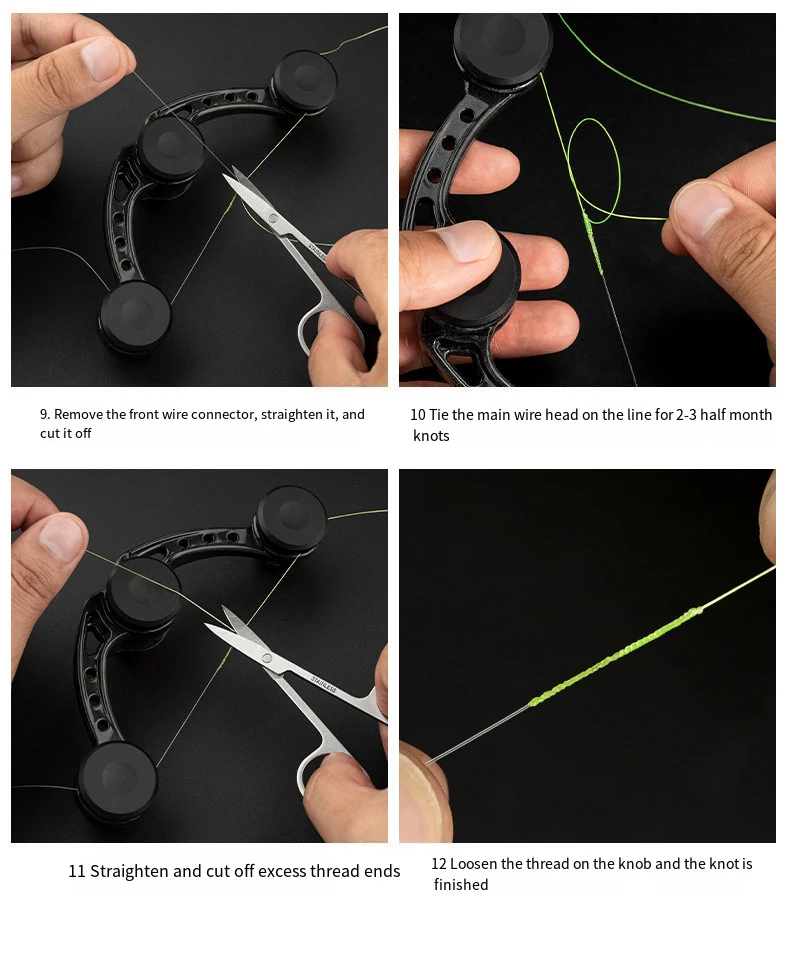 STAINLESS

9. Remove the front wire connector, straighten it, and cut it off

10 Tie the main wire head on the line for 2-3 half month knots

STAINLESS

11 Straighten and cut off excess thread ends

12 Loosen the thread on the knob and the knot is finished