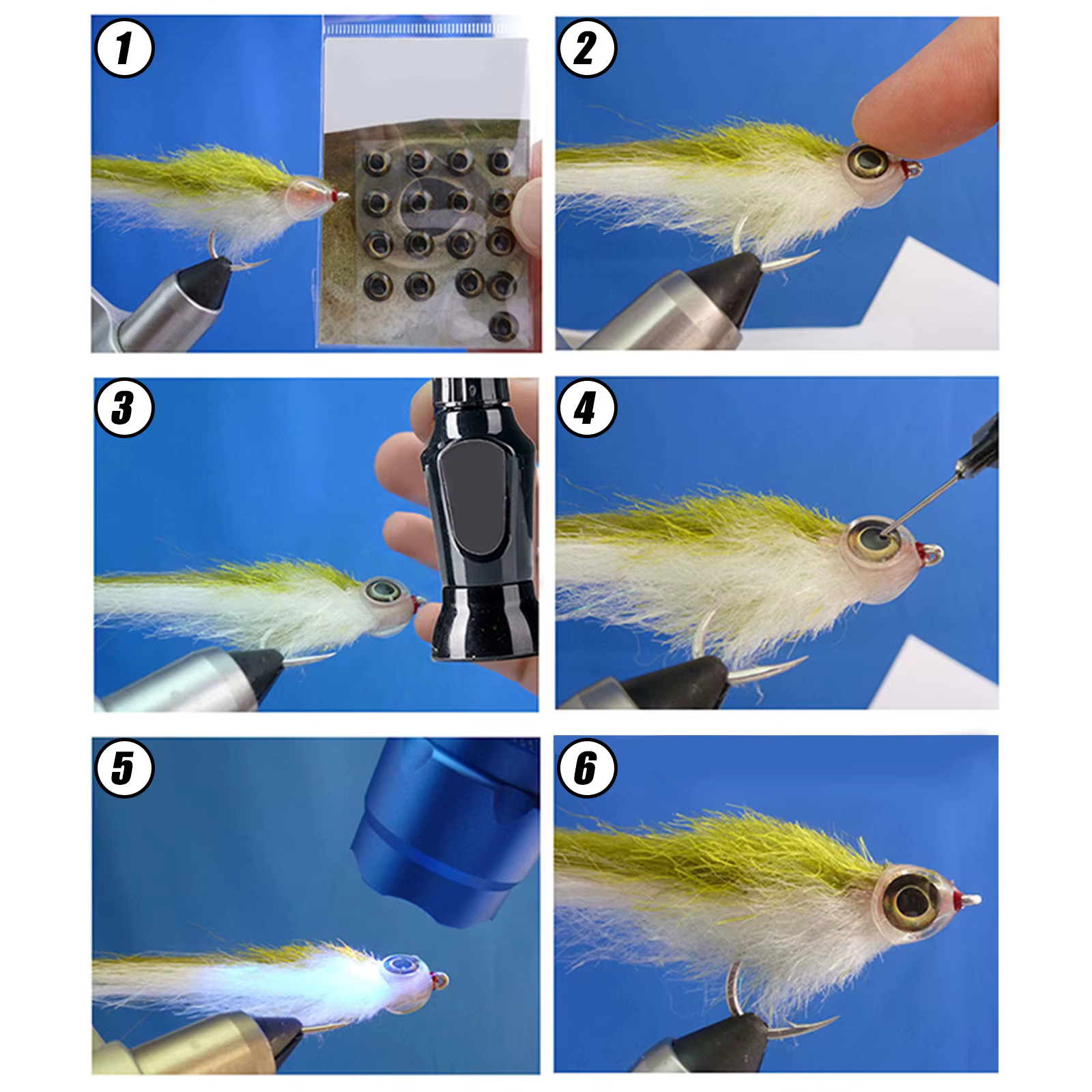 1
2
3
4
5
6