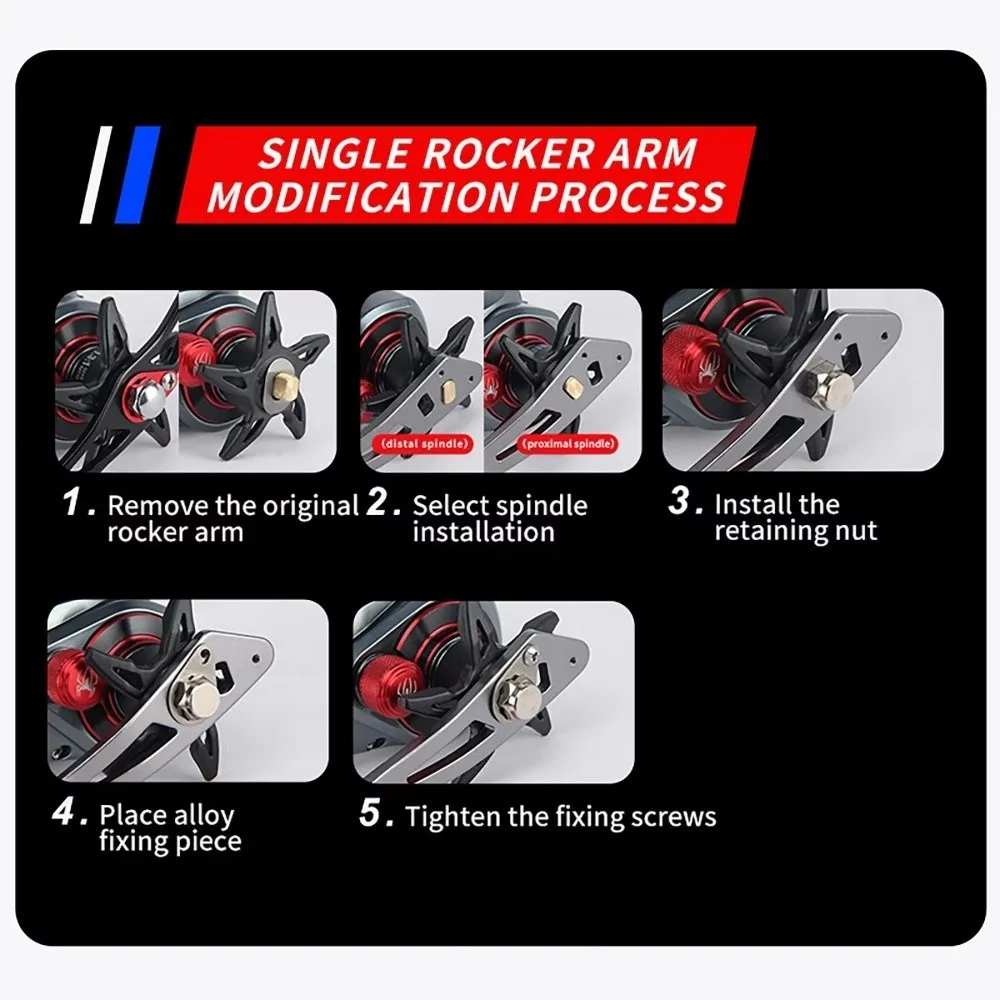 SINGLE ROCKER ARM MODIFICATION PROCESS

(distal spindle)

(proximal spindle)

1. Remove the original rocker arm

2. Select spindle installation

3. Install the retaining nut

4. Place alloy fixing piece

5. Tighten the fixing screws