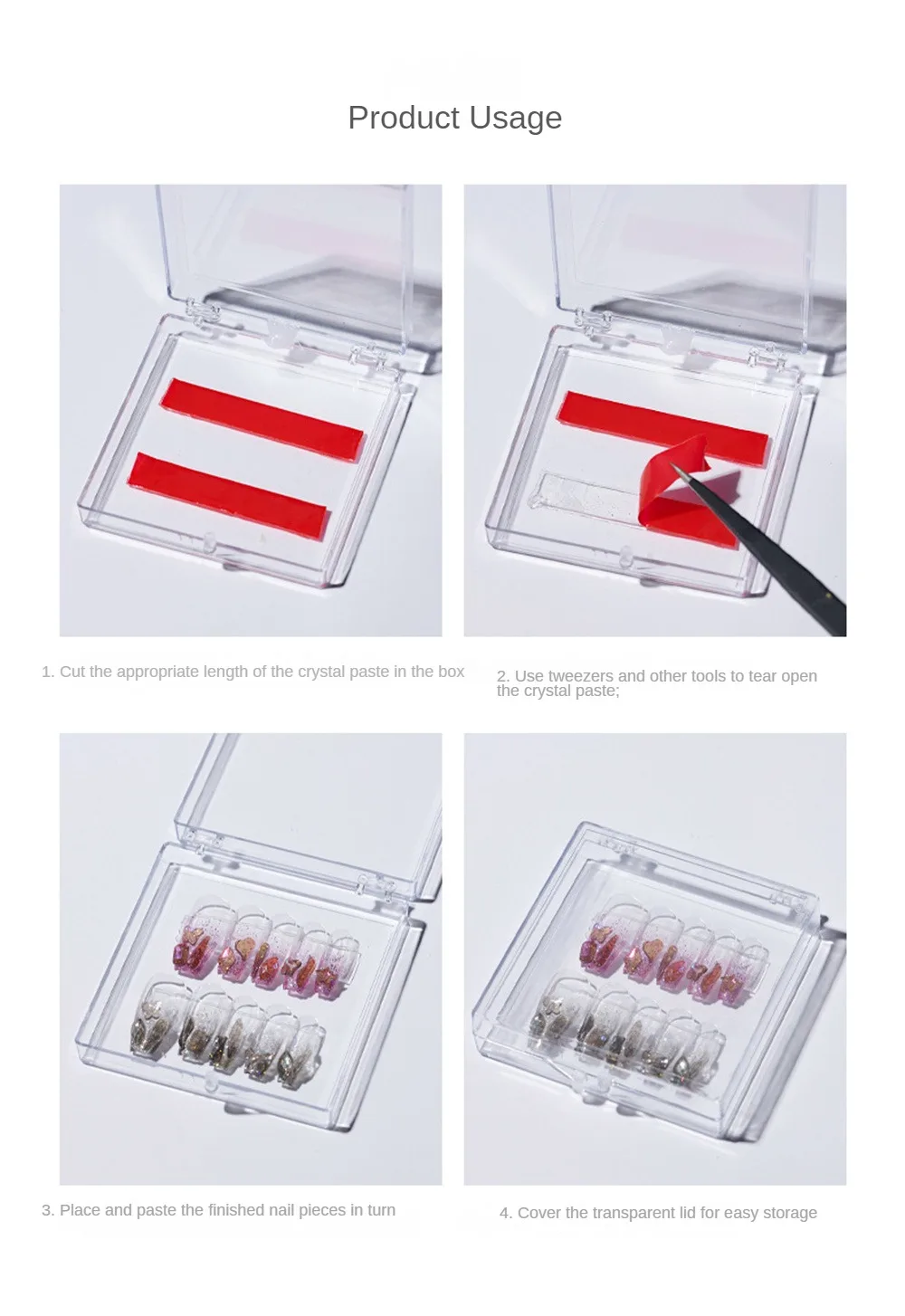 Product Usage

1. Cut the appropriate length of the crystal paste in the box

2. Use tweezers and other tools to tear open the crystal paste;

3. Place and paste the finished nail pieces in turn

4. Cover the transparent lid for easy storage