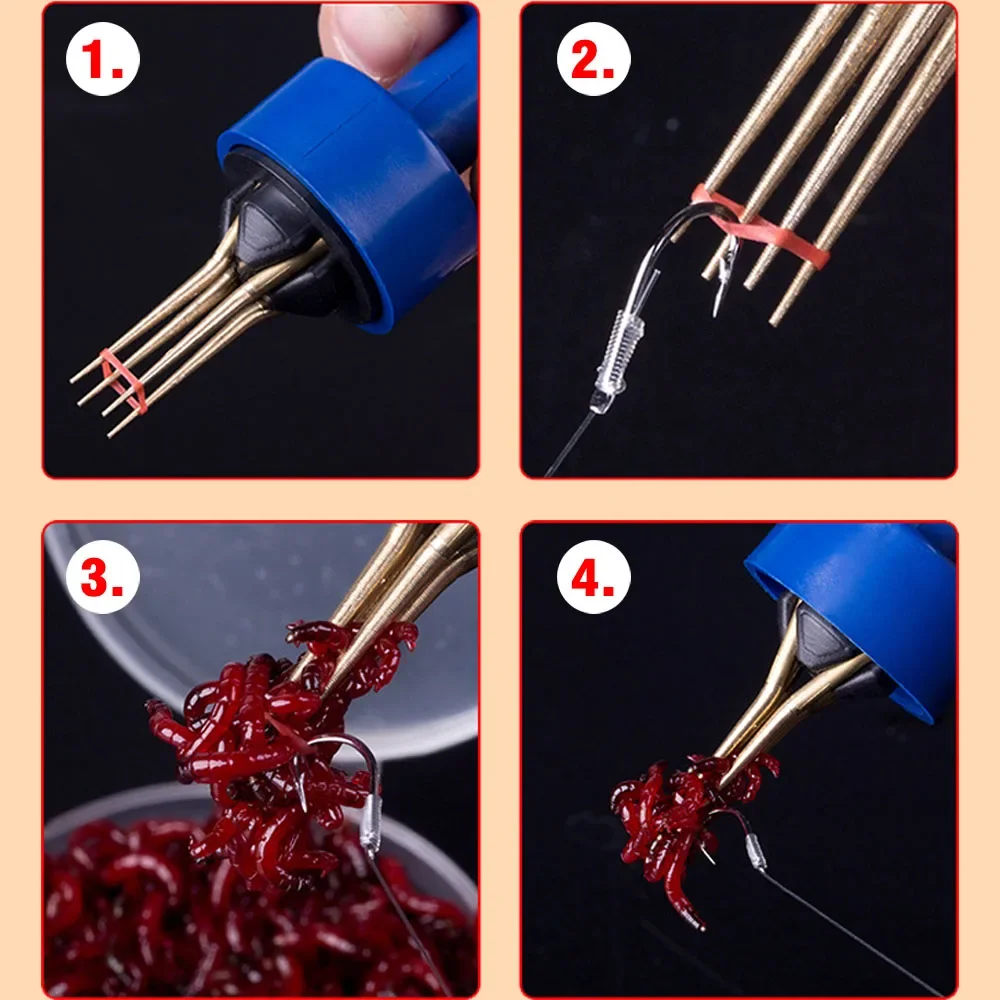 1.

2.

3.

4.