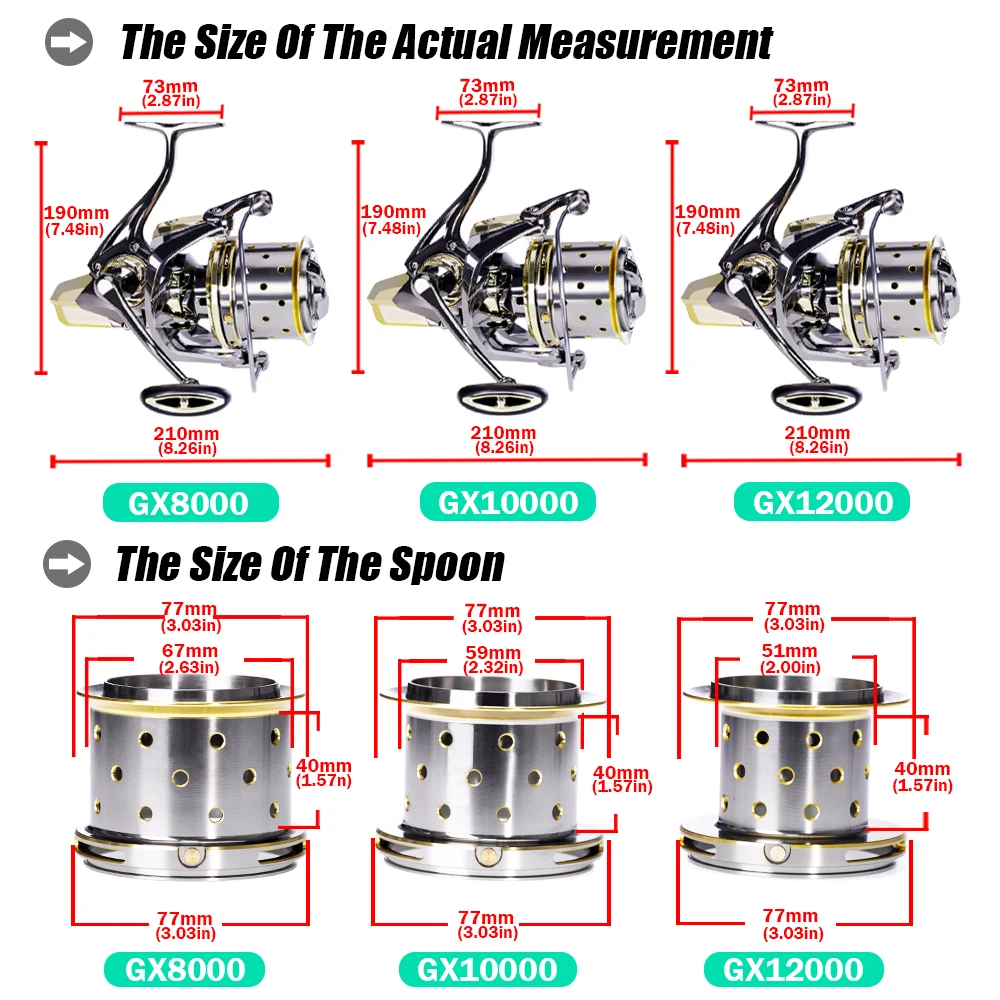 The Size Of The Actual Measurement

73mm
(2.87in)
190mm
(7.48in)
210mm
(8.26in)
GX8000

73mm
(2.87in)
190mm
(7.48in)
210mm
(8.26in)
GX10000

73mm
(2.87in)
190mm
(7.48in)
210mm
(8.26in)
GX12000

The Size Of The Spoon

77mm
(3.03in)
67mm
(2.63in)
40mm
(1.57n)
77mm
(3.03in)
GX8000

77mm
(3.03in)
59mm
(2.32in)
40mm
(1.57in)
77mm
(3.03in)
GX10000

77mm
(3.03in)
51mm
(2.00in)
40mm
(1.57in)
77mm
(3.03in)
GX12000