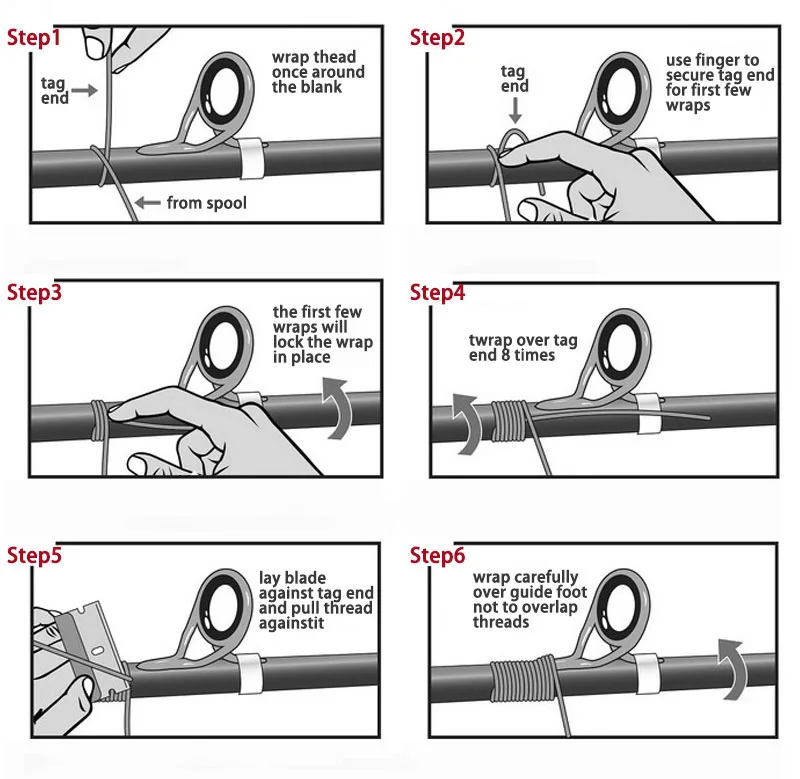 Step1

tag end

wrap thead once around the blank

from spool

Step2

tag end

use finger to secure tag end for first few wraps

Step3

the first few wraps will lock the wrap in place

Step4

twrap over tag end 8 times

Step5

lay blade against tag end and pull thread againstit

Step6

wrap carefully over guide foot not to overlap threads