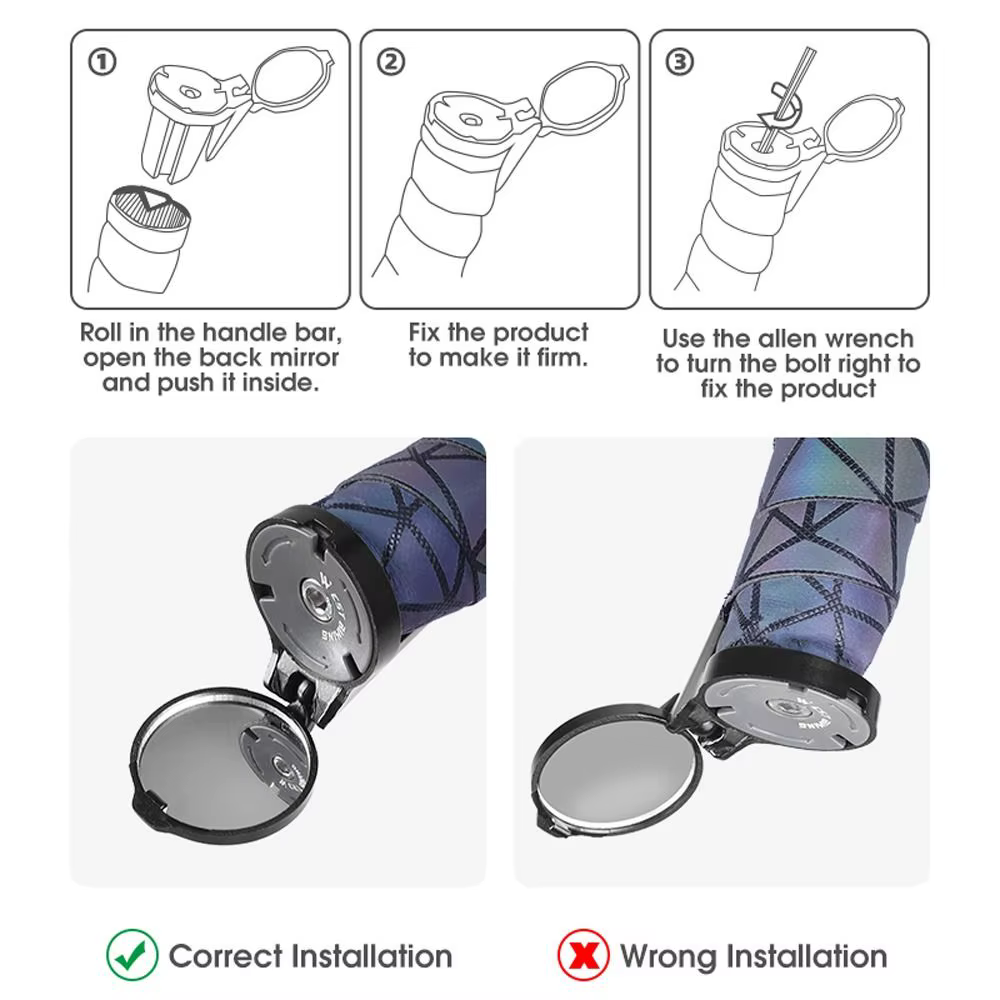 ①

Roll in the handle bar, open the back mirror and push it inside.

②

Fix the product to make it firm.

③

Use the allen wrench to turn the bolt right to fix the product

WEST BIKING

WEST BIKING

Correct Installation

Wrong Installation