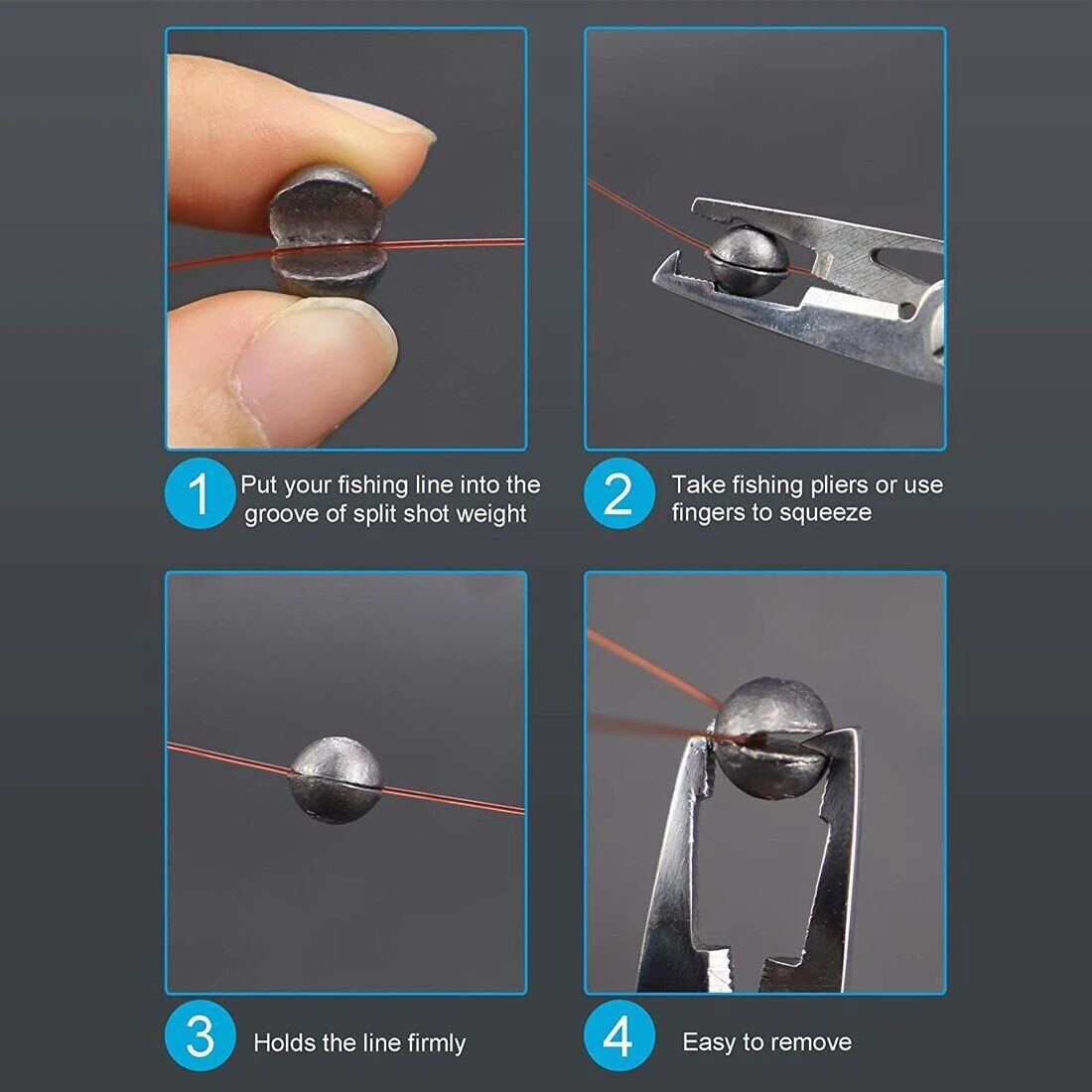 1 Put your fishing line into the groove of split shot weight

2 Take fishing pliers or use fingers to squeeze

3 Holds the line firmly

4 Easy to remove