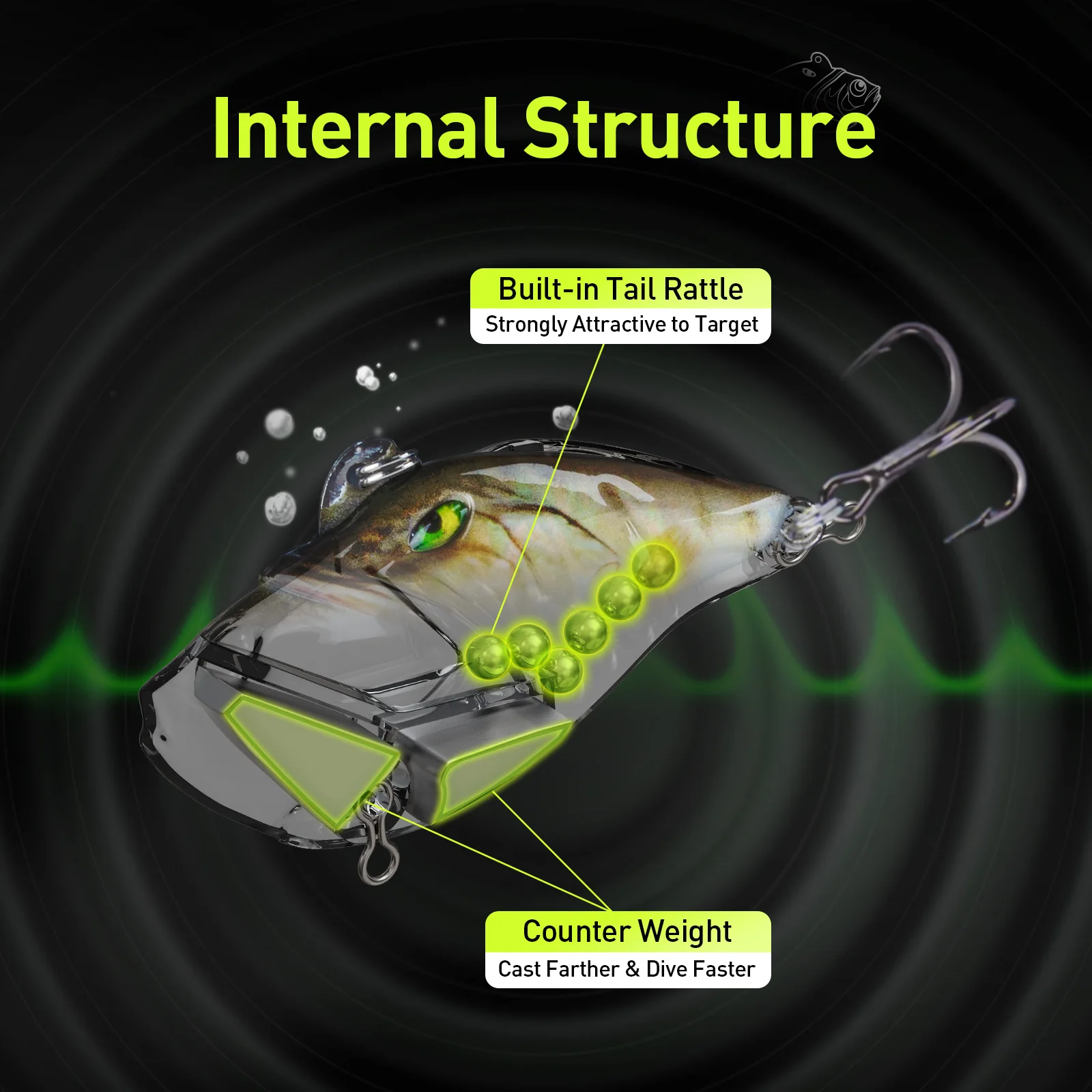 Internal Structure

Built-in Tail Rattle
Strongly Attractive to Target

Counter Weight
Cast Farther & Dive Faster