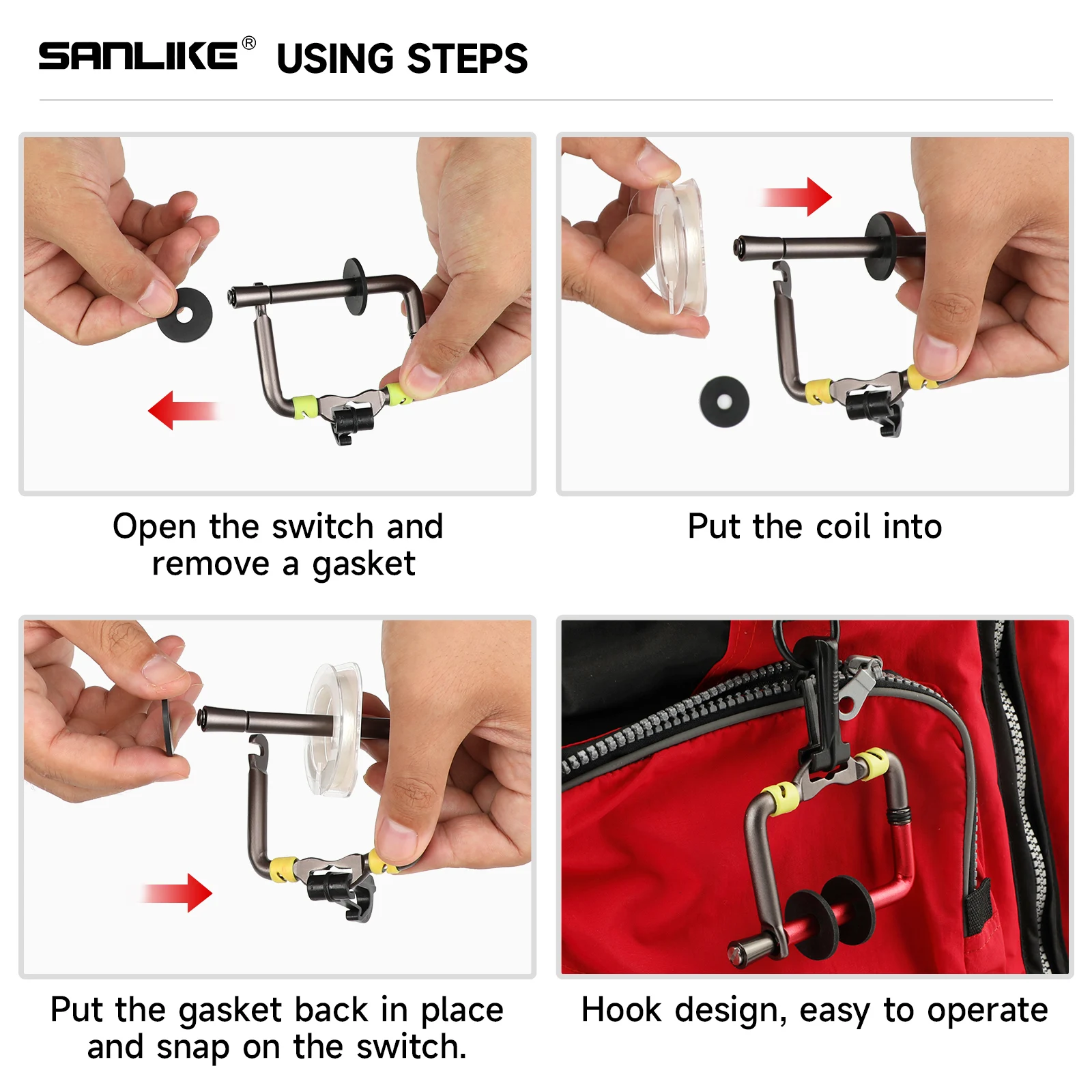 SANLIKE® USING STEPS

Open the switch and remove a gasket

Put the coil into

Put the gasket back in place and snap on the switch.

Hook design, easy to operate