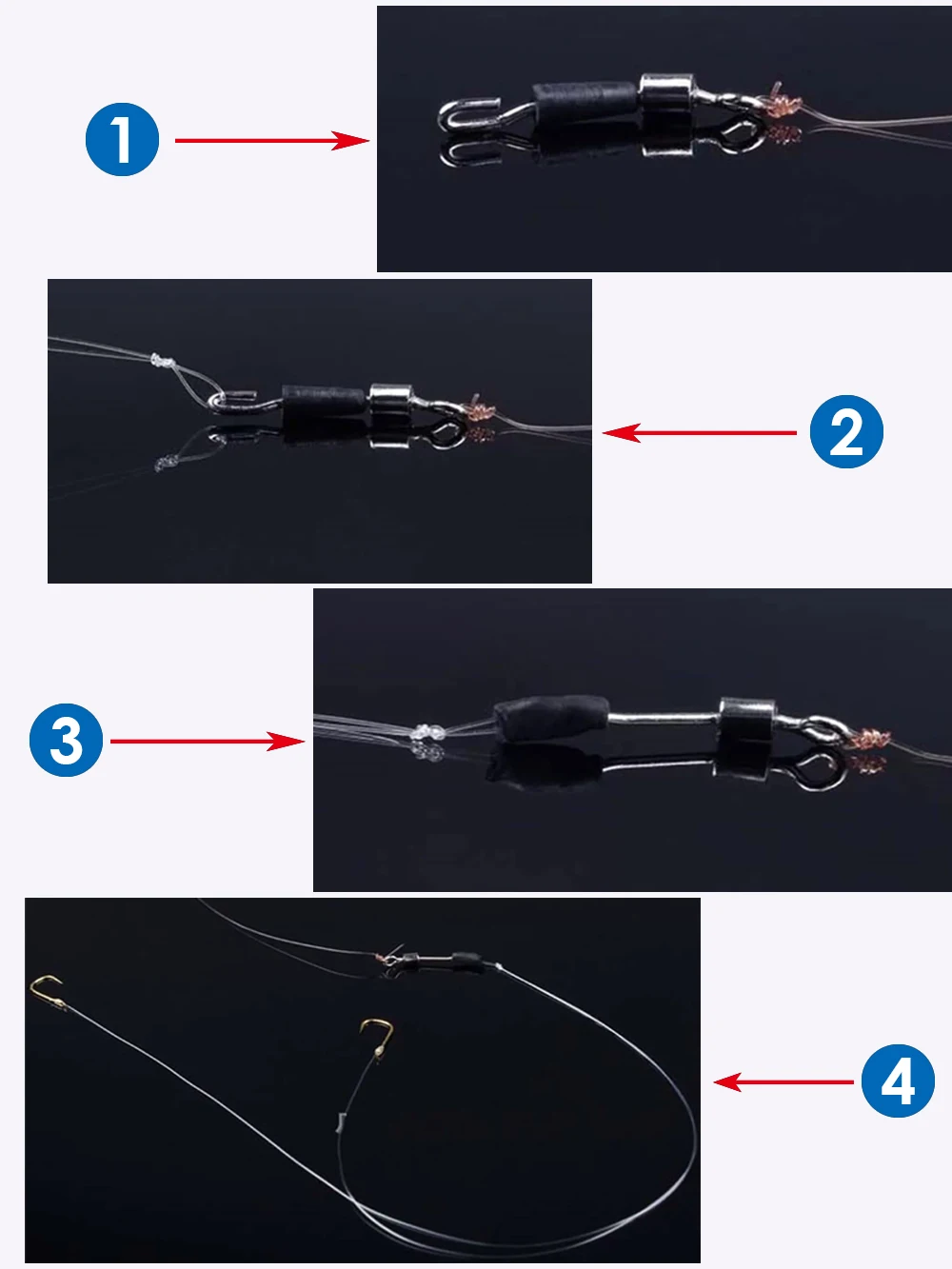 1

2

3

4