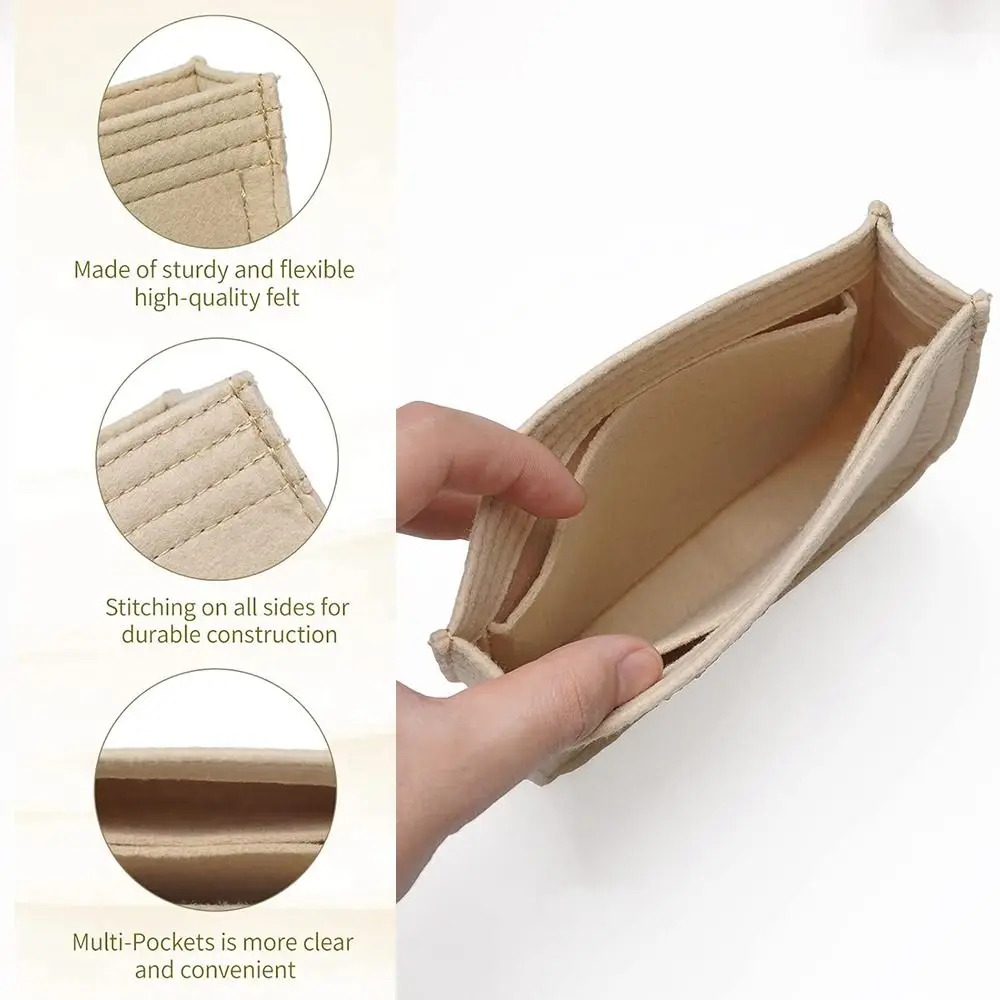 Made of sturdy and flexible high-quality felt

Stitching on all sides for durable construction

Multi-Pockets is more clear and convenient