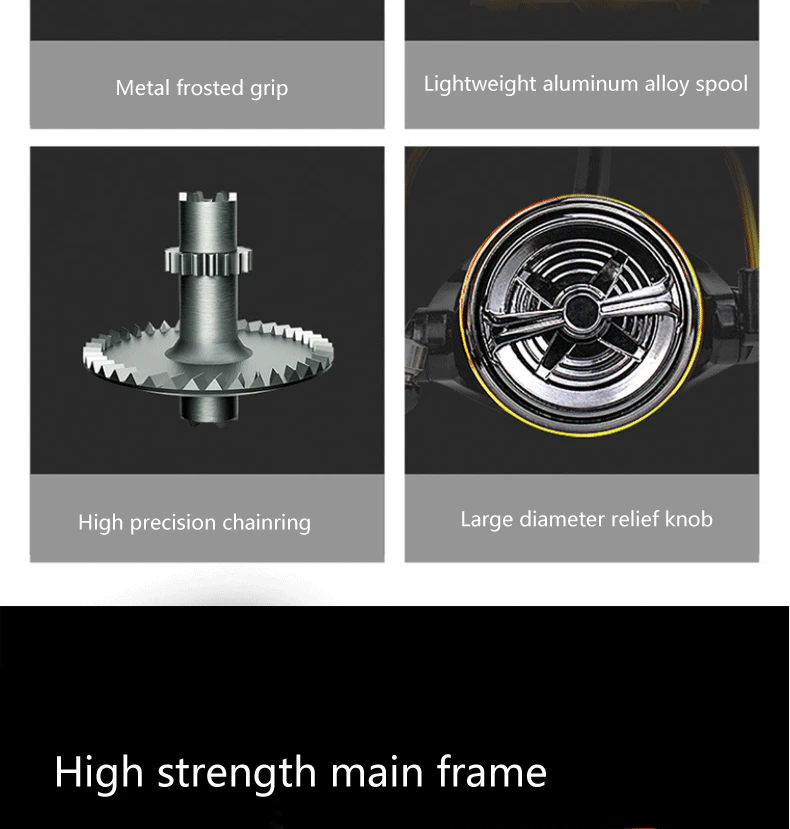 Metal frosted grip

Lightweight aluminum alloy spool

High precision chainring

Large diameter relief knob

High strength main frame