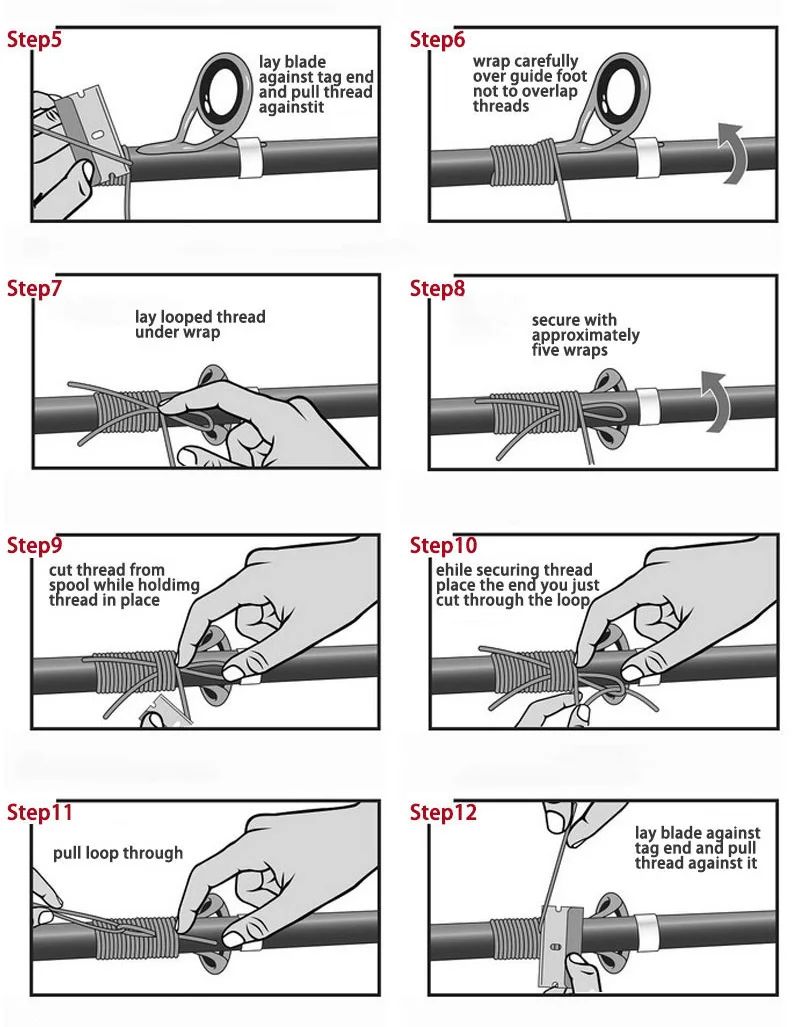 Step5

lay blade against tag end and pull thread againstit

Step6

wrap carefully over guide foot not to overlap threads

Step7

lay looped thread under wrap

Step8

secure with approximately five wraps

Step9

cut thread from spool while holdimg thread in place

Step10

ehile securing thread place the end you just cut through the loop

Step11

pull loop through

Step12

lay blade against tag end and pull thread against it