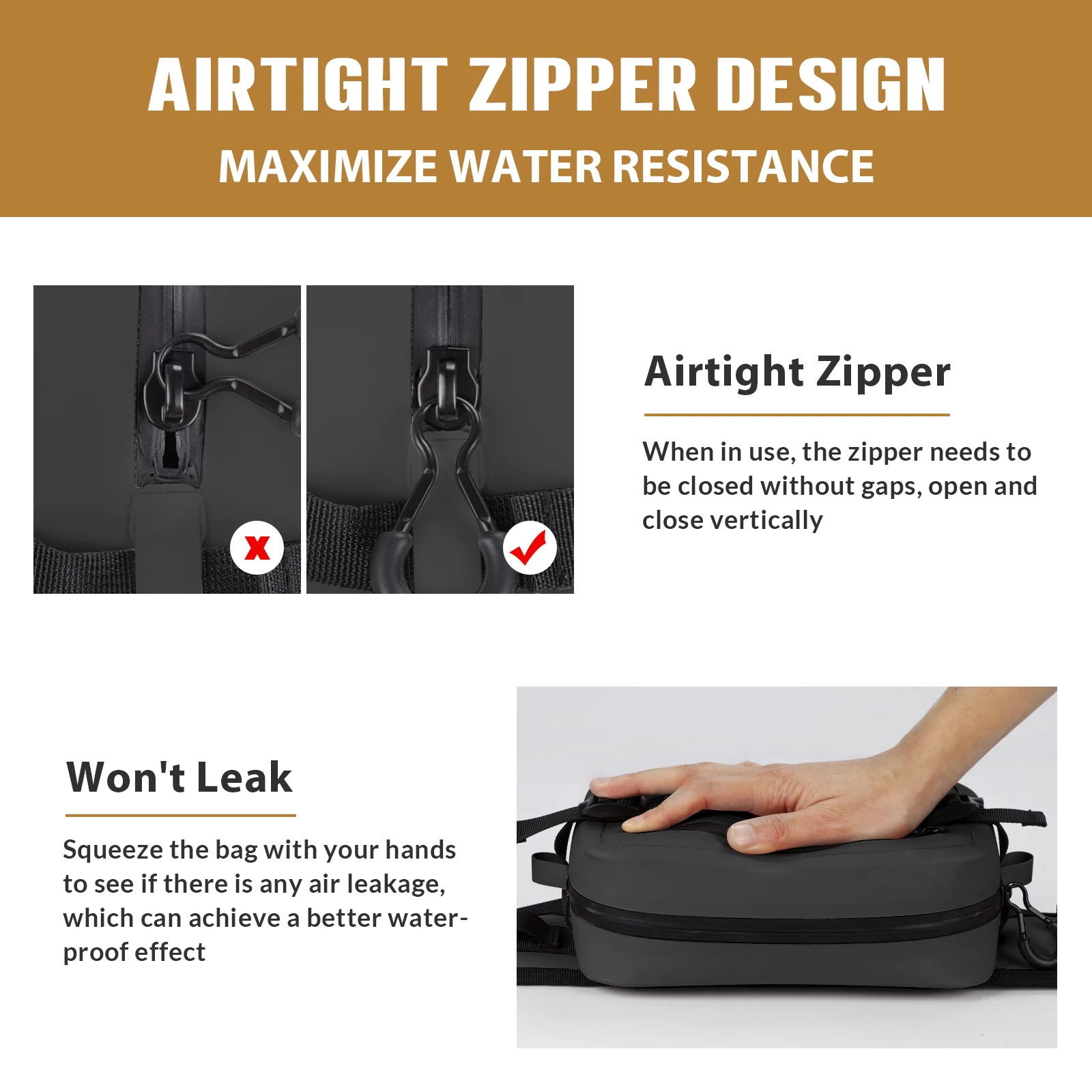 AIRTIGHT ZIPPER DESIGN
MAXIMIZE WATER RESISTANCE

Airtight Zipper

When in use, the zipper needs to be closed without gaps, open and close vertically

Won't Leak

Squeeze the bag with your hands to see if there is any air leakage, which can achieve a better waterproof effect