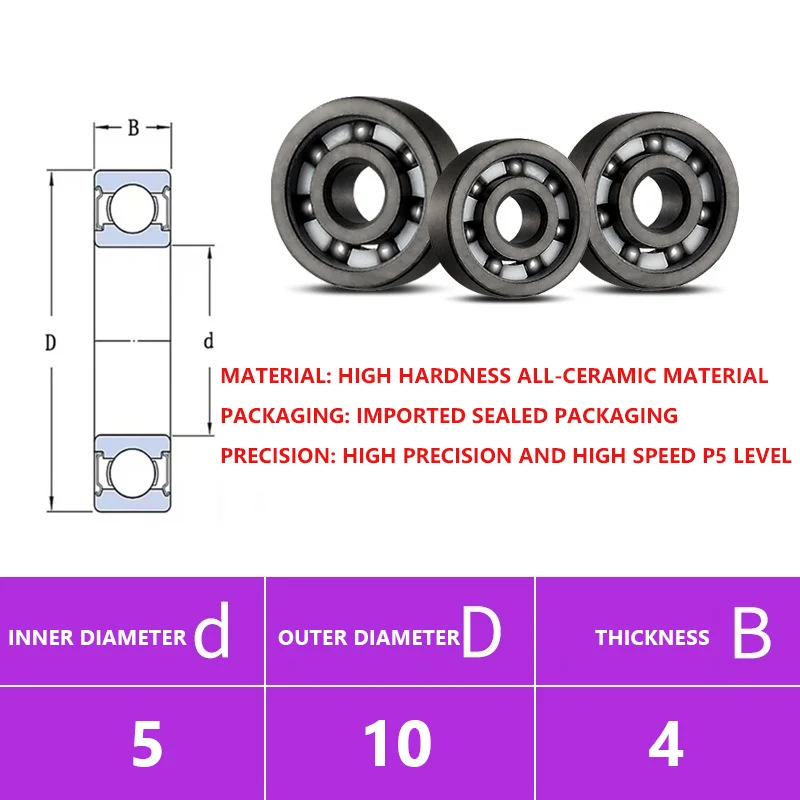 B

D

d

MATERIAL: HIGH HARDNESS ALL-CERAMIC MATERIAL

PACKAGING: IMPORTED SEALED PACKAGING

PRECISION: HIGH PRECISION AND HIGH SPEED P5 LEVEL

| INNER DIAMETER d | OUTER DIAMETER D | THICKNESS B |
|---|---|---|
| 5 | 10 | 4 |