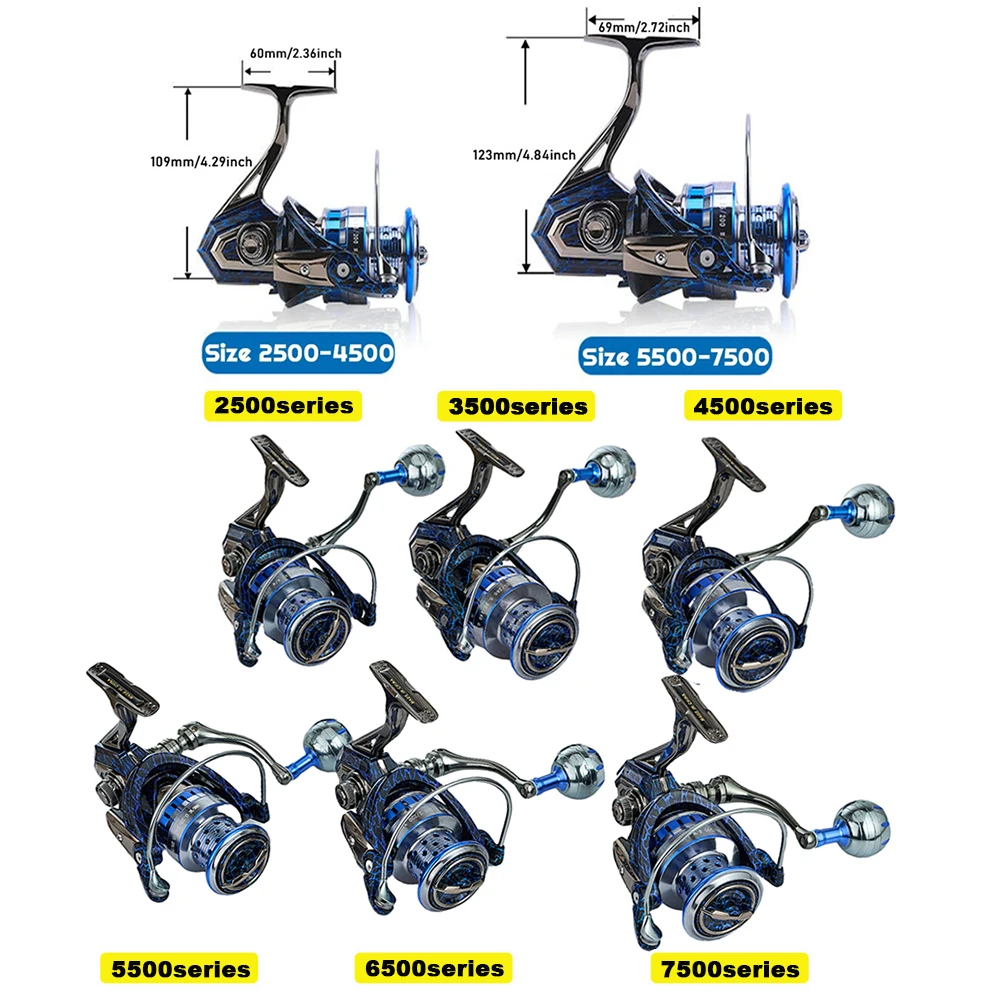 60mm/2.36inch

109mm/4.29inch

Size 2500-4500

69mm/2.72inch

123mm/4.84inch

Size 5500-7500

2500series

3500series

4500series

5500series

6500series

7500series