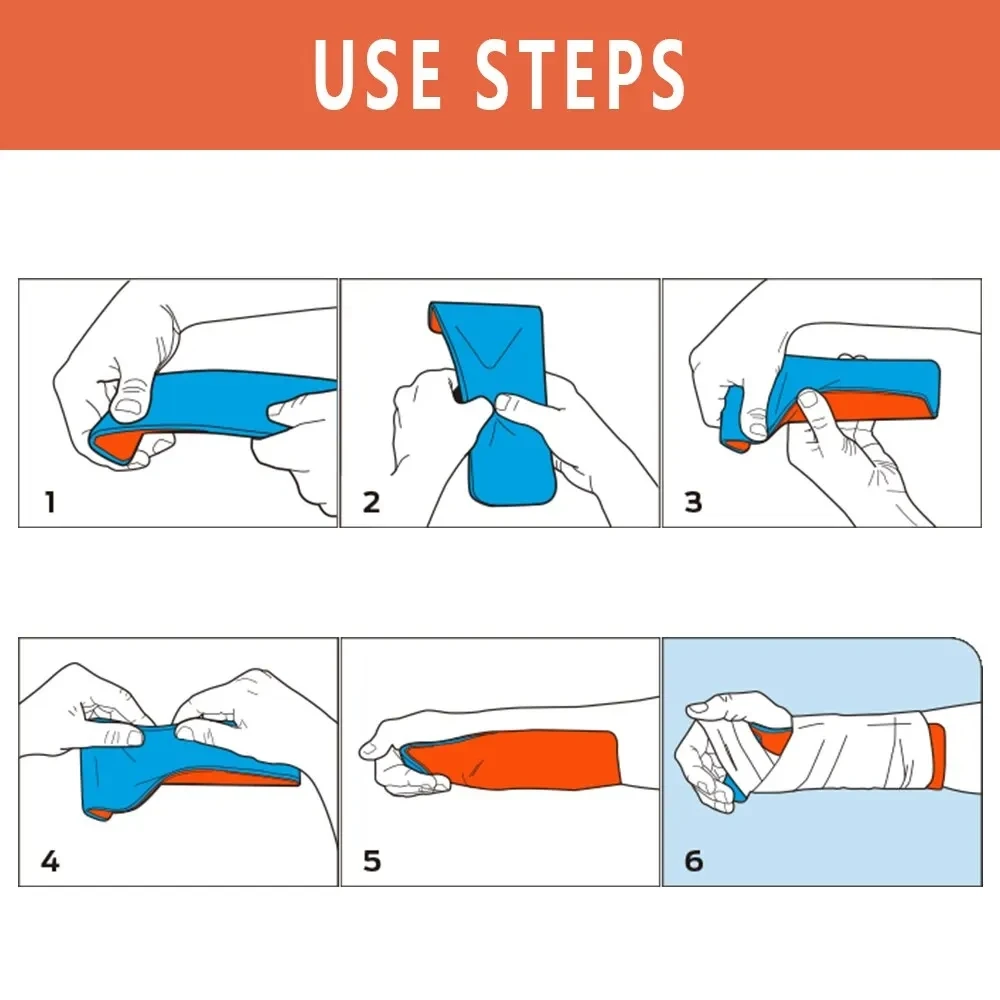 USE STEPS

1

2

3

4

5

6