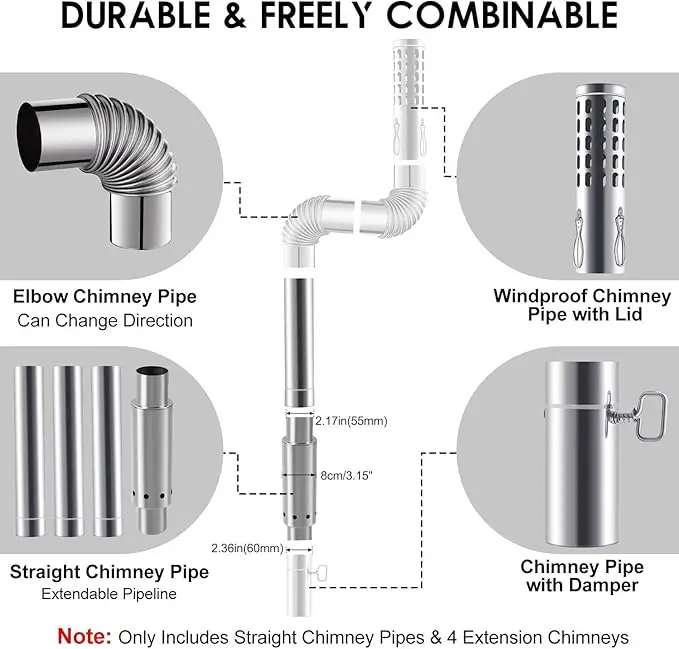 DURABLE & FREELY COMBINABLE

Elbow Chimney Pipe
Can Change Direction

Windproof Chimney Pipe with Lid

2.17in(55mm)

8cm/3.15"

2.36in(60mm)

Straight Chimney Pipe
Extendable Pipeline

Chimney Pipe with Damper

Note: Only Includes Straight Chimney Pipes & 4 Extension Chimneys