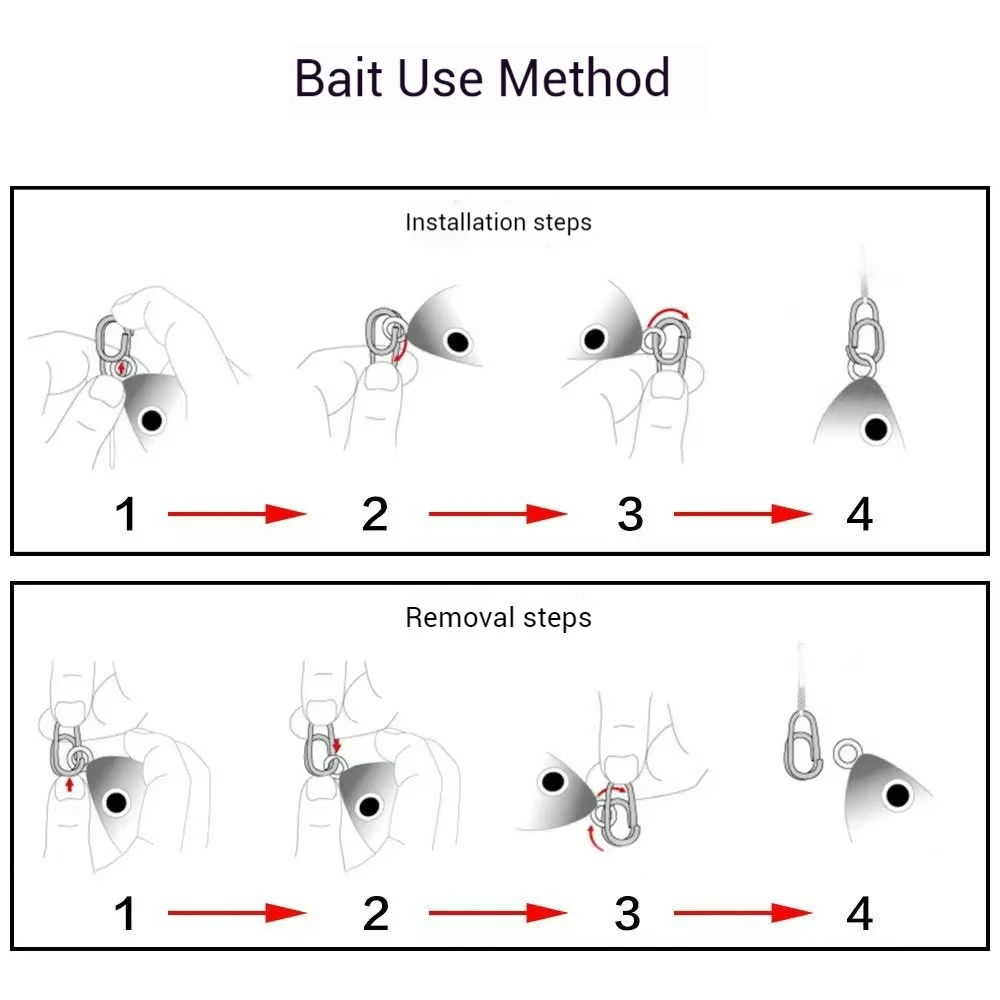 Bait Use Method

Installation steps

1 2 3 4

Removal steps

1 2 3 4