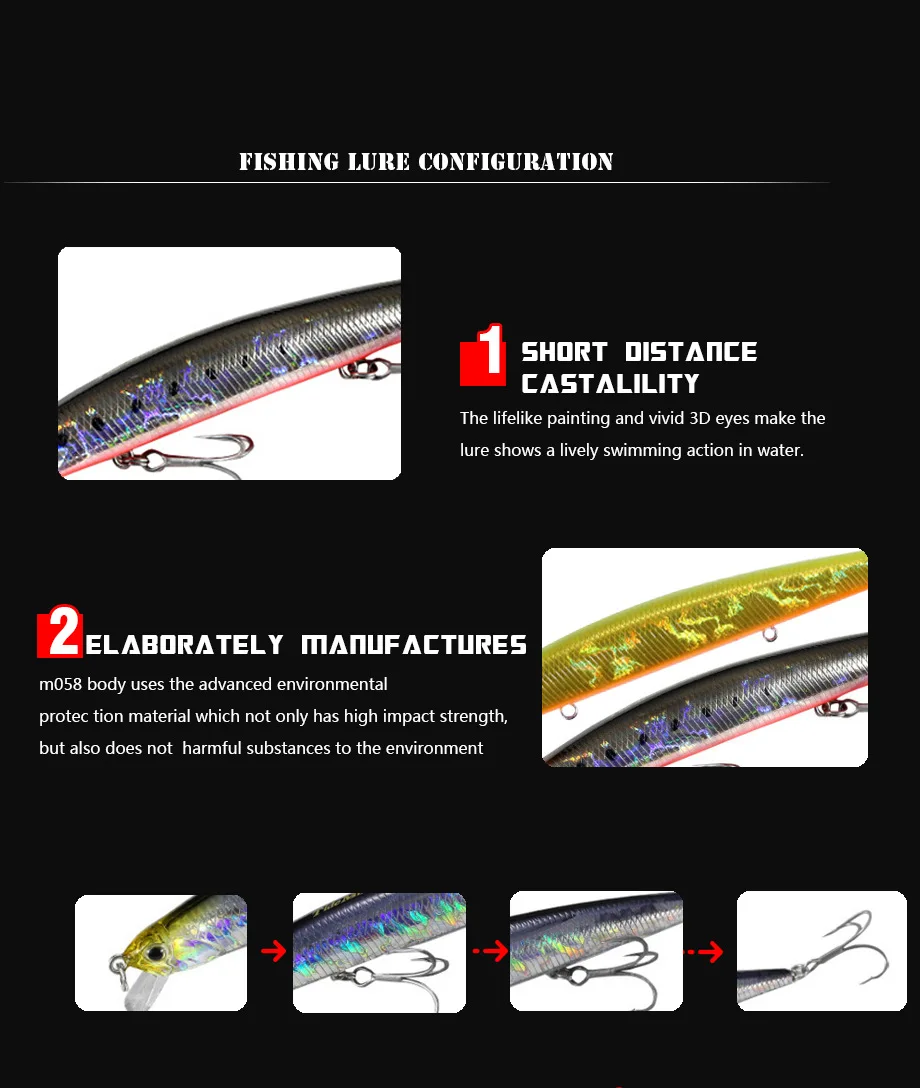 FISHING LURE CONFIGURATION

1 SHORT DISTANCE CASTALILITY

The lifelike painting and vivid 3D eyes make the lure shows a lively swimming action in water.

2 ELABORATELY MANUFACTURES

m058 body uses the advanced environmental protec tion material which not only has high impact strength, but also does not harmful substances to the environment