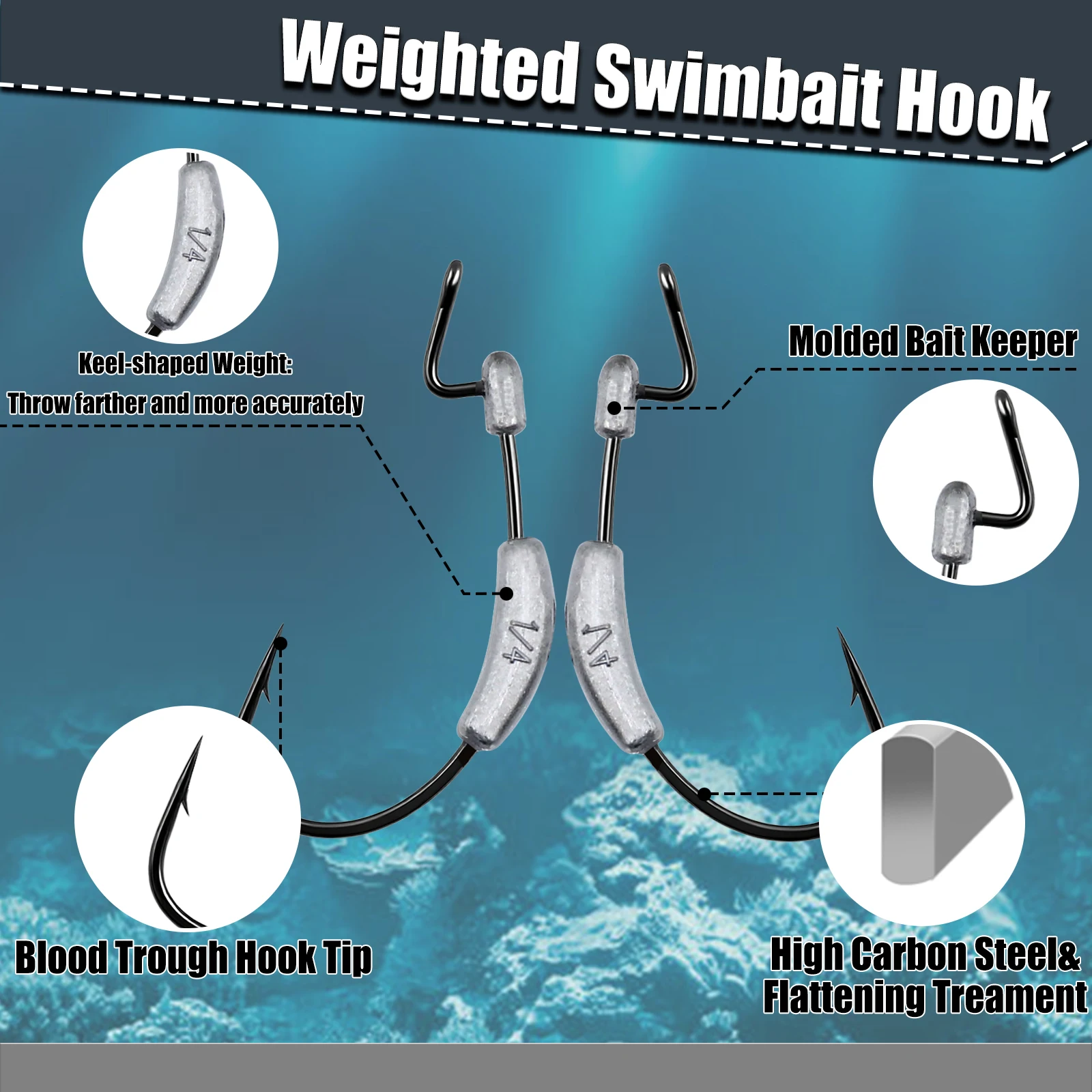 Weighted Swimbait Hook

1/4

Keel-shaped Weight:
Throw farther and more accurately

Molded Bait Keeper

1/4

1/4

Blood Trough Hook Tip

High Carbon Steel&
Flattening Treament