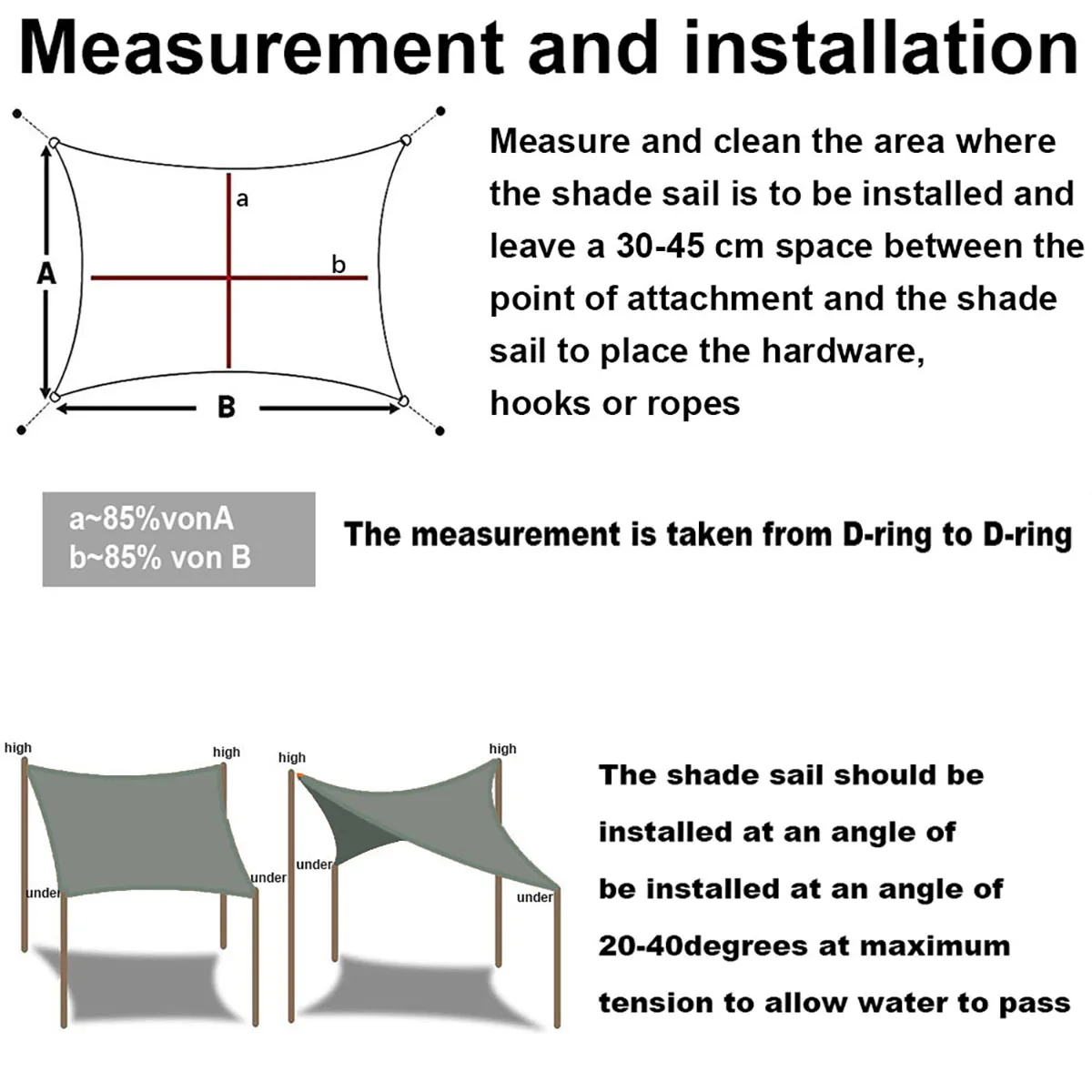 Measurement and installation

a

b

A

B

Measure and clean the area where the shade sail is to be installed and leave a 30-45 cm space between the point of attachment and the shade sail to place the hardware, hooks or ropes

a~85%vonA
b~85% von B

The measurement is taken from D-ring to D-ring

high

high

under

under

high

high

under

under

The shade sail should be installed at an angle of be installed at an angle of 20-40degrees at maximum tension to allow water to pass