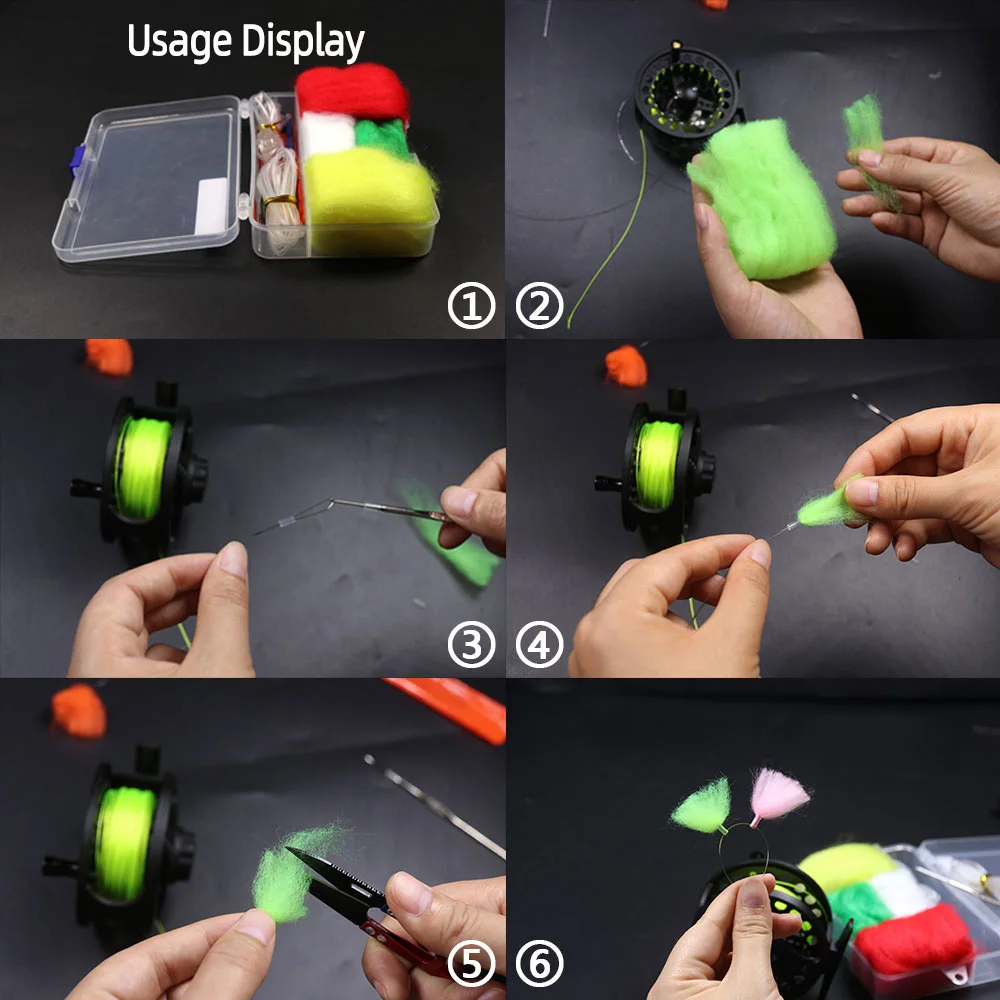 Usage Display

①

②

③

④

⑤

⑥