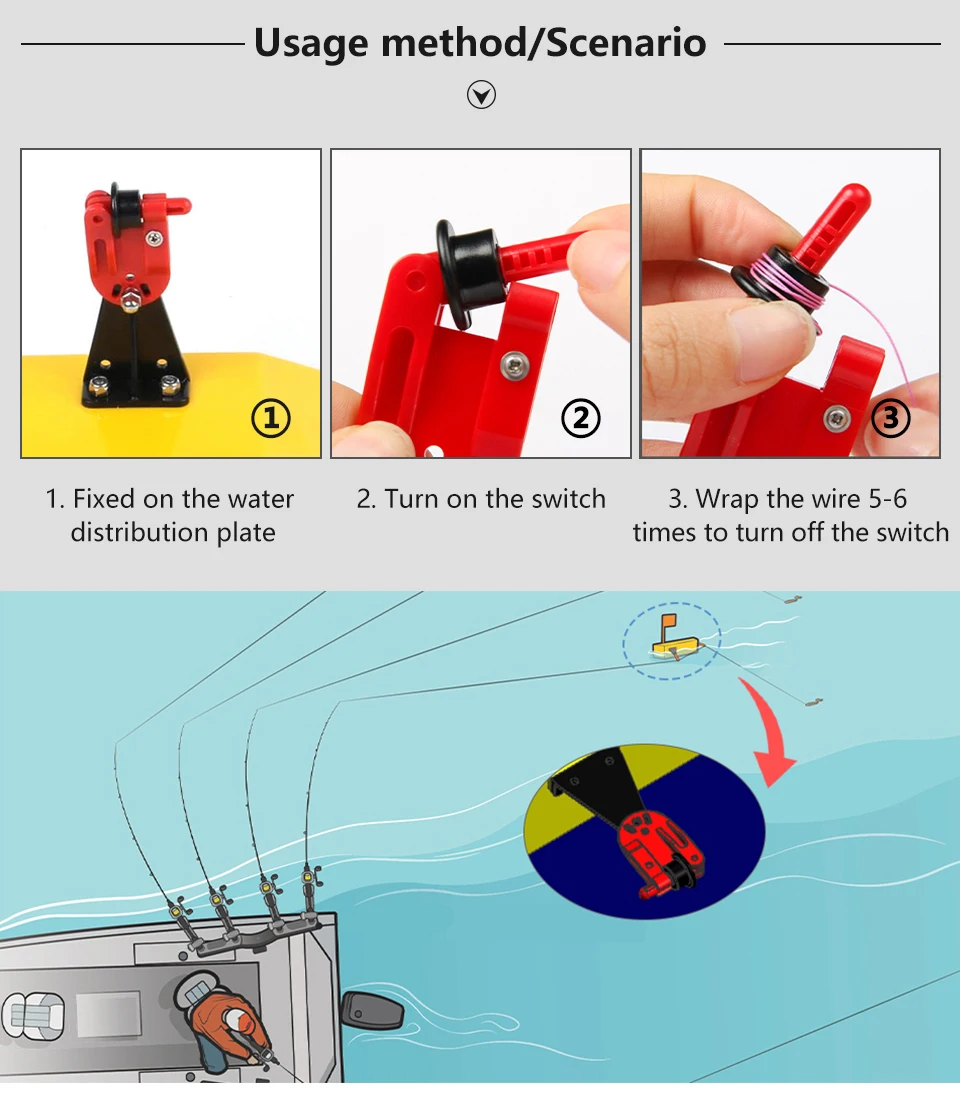 Usage method/Scenario

①

②

③

1. Fixed on the water distribution plate

2. Turn on the switch

3. Wrap the wire 5-6 times to turn off the switch