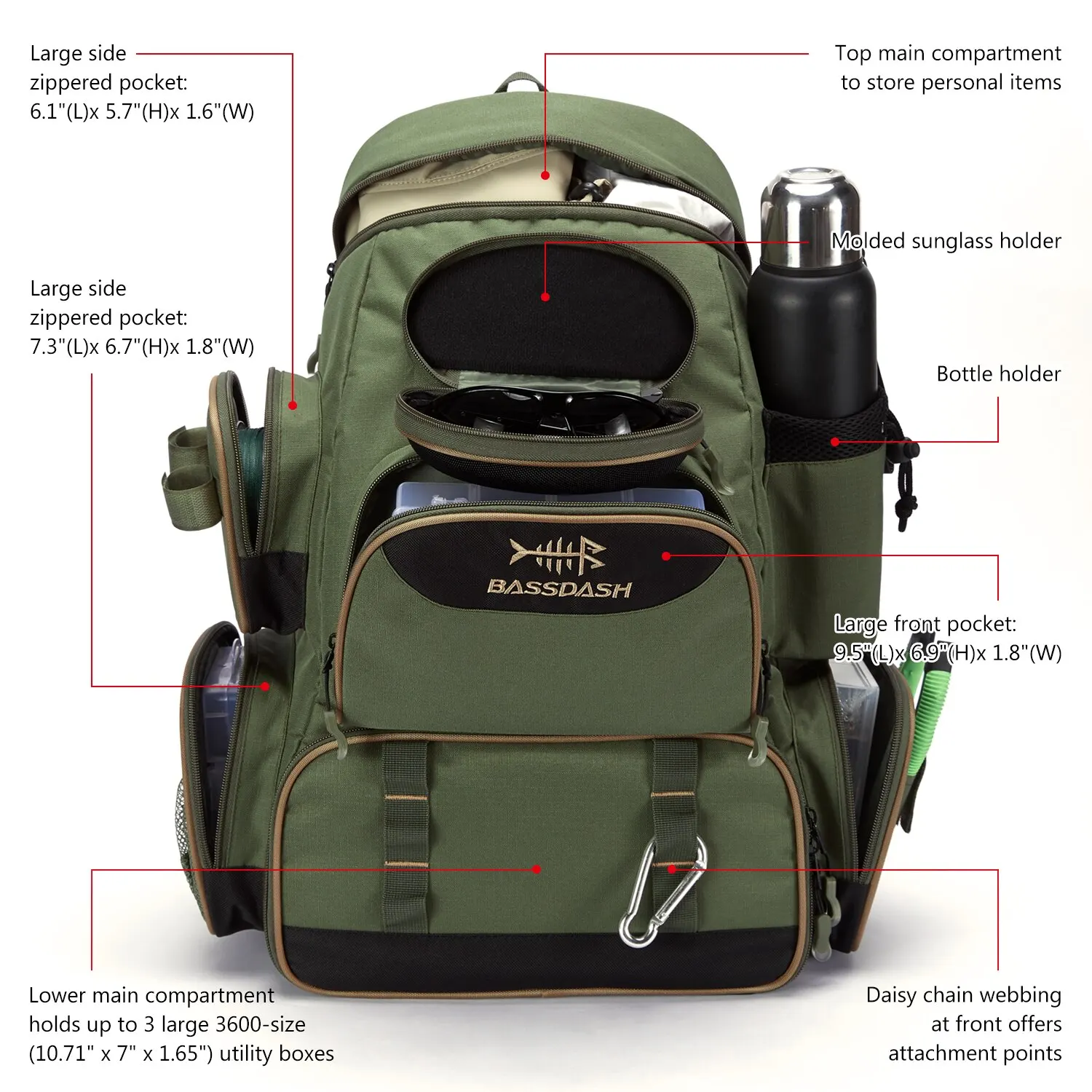 Large side zippered pocket: 6.1"(L)x 5.7"(H)x 1.6"(W)

Top main compartment to store personal items

Molded sunglass holder

Large side zippered pocket: 7.3"(L)x 6.7"(H)x 1.8"(W)

Bottle holder

BASSDASH

Large front pocket: 9.5"(L)x 6.9"(H)x 1.8"(W)

Lower main compartment holds up to 3 large 3600-size (10.71" x 7" x 1.65") utility boxes

Daisy chain webbing at front offers attachment points