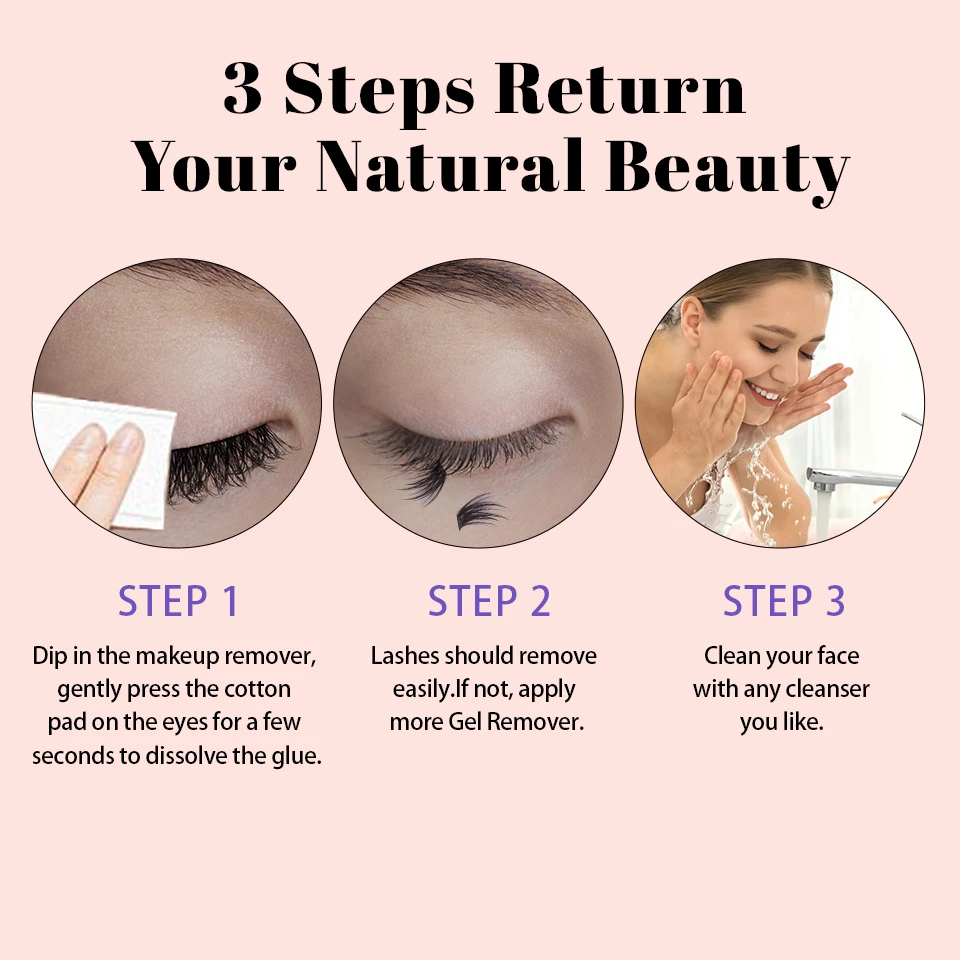 3 Steps Return
Your Natural Beauty

STEP 1
Dip in the makeup remover, gently press the cotton pad on the eyes for a few seconds to dissolve the glue.

STEP 2
Lashes should remove easily.If not, apply more Gel Remover.

STEP 3
Clean your face with any cleanser you like.