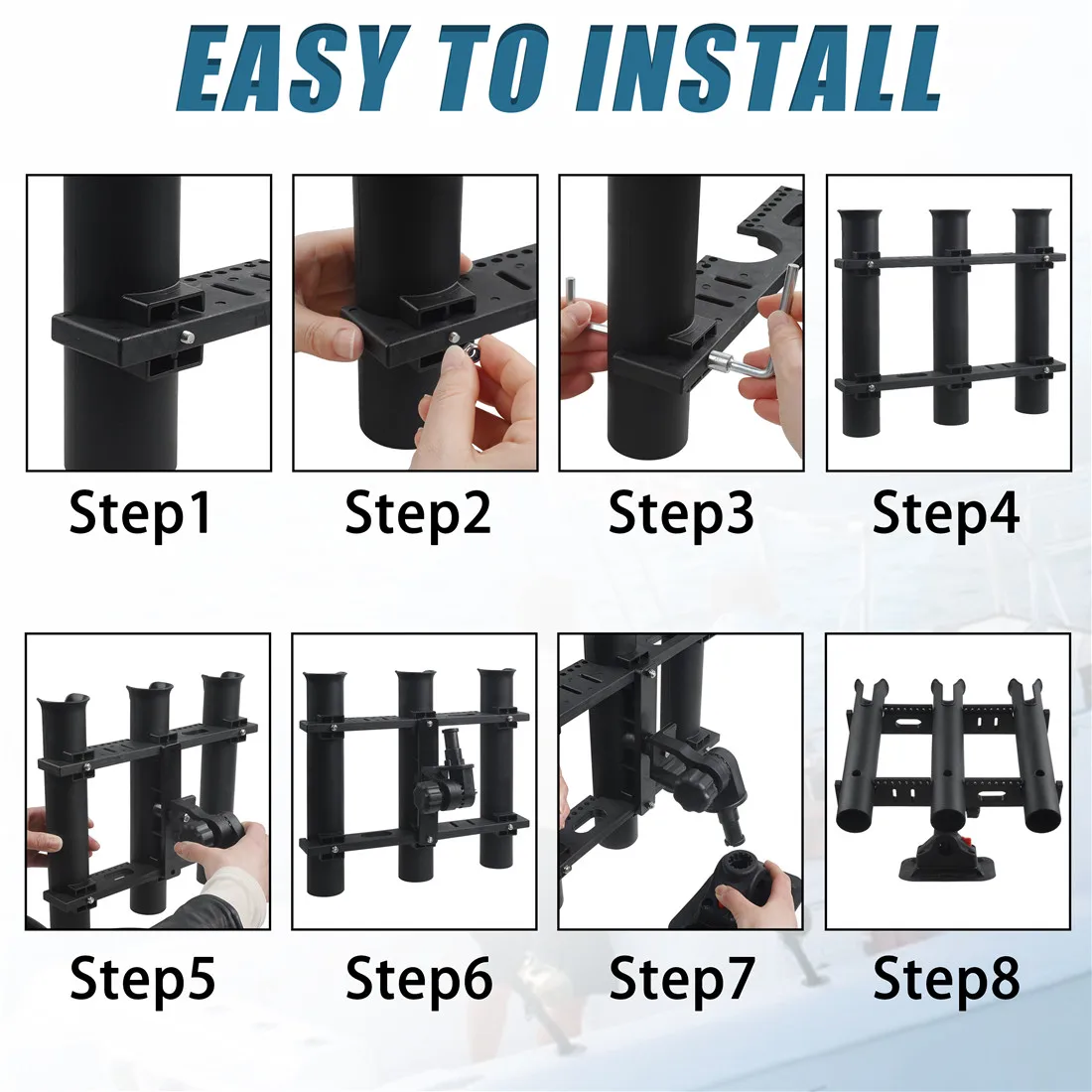 EASY TO INSTALL

Step1

Step2

Step3

Step4

Step5

Step6

Step7

Step8