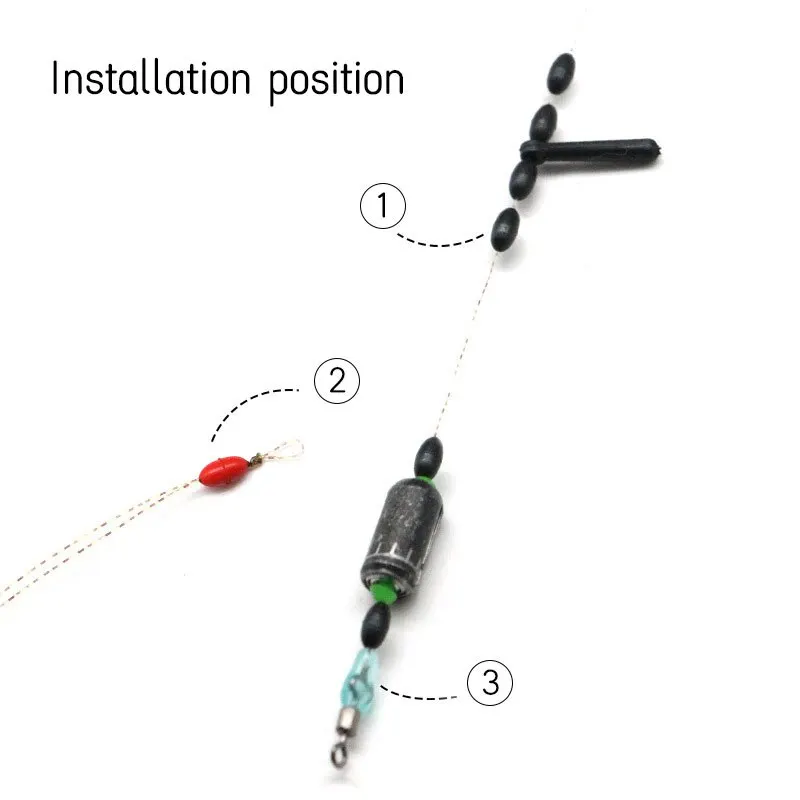 Installation position

1

2

3