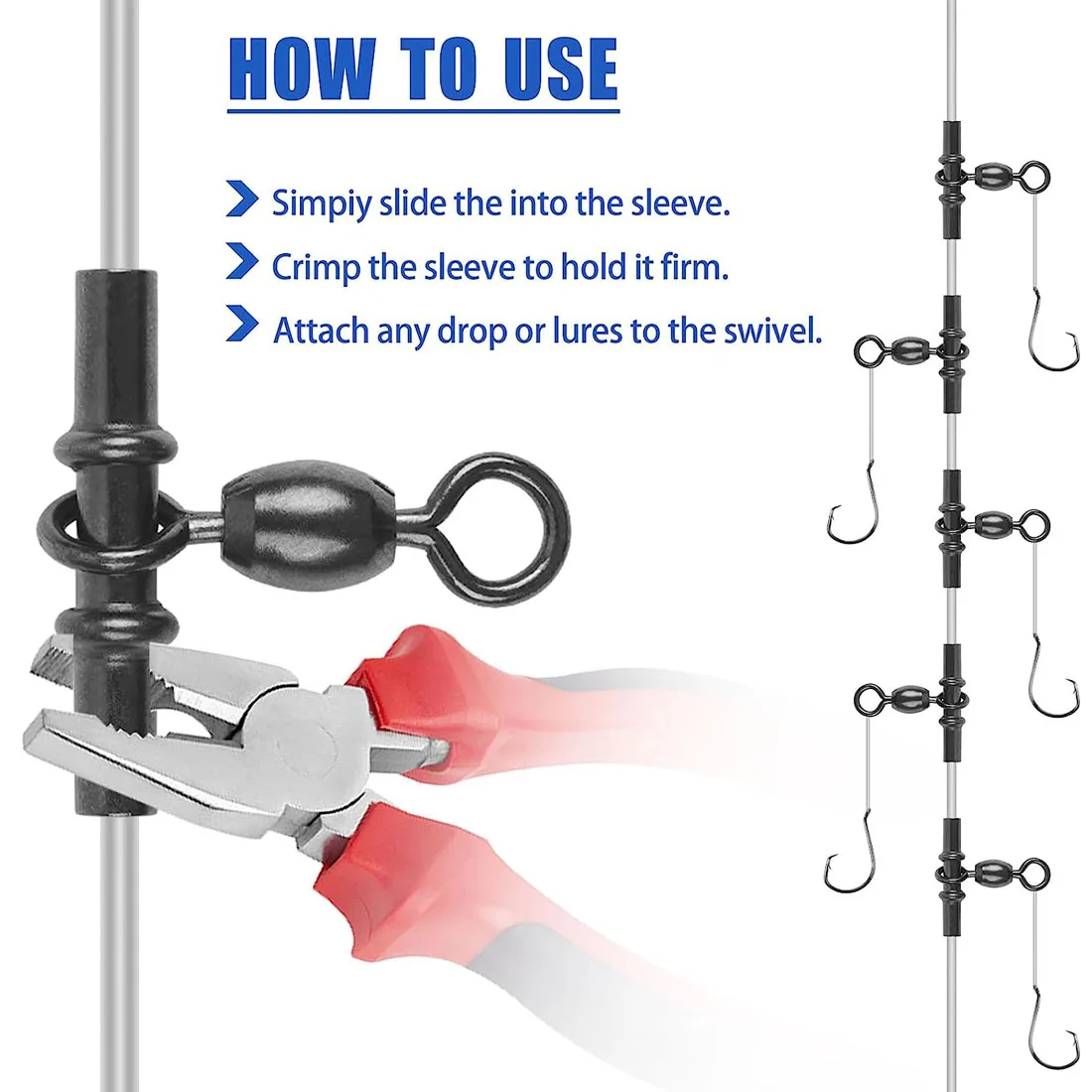 HOW TO USE

Simpiy slide the into the sleeve.

Crimp the sleeve to hold it firm.

Attach any drop or lures to the swivel.