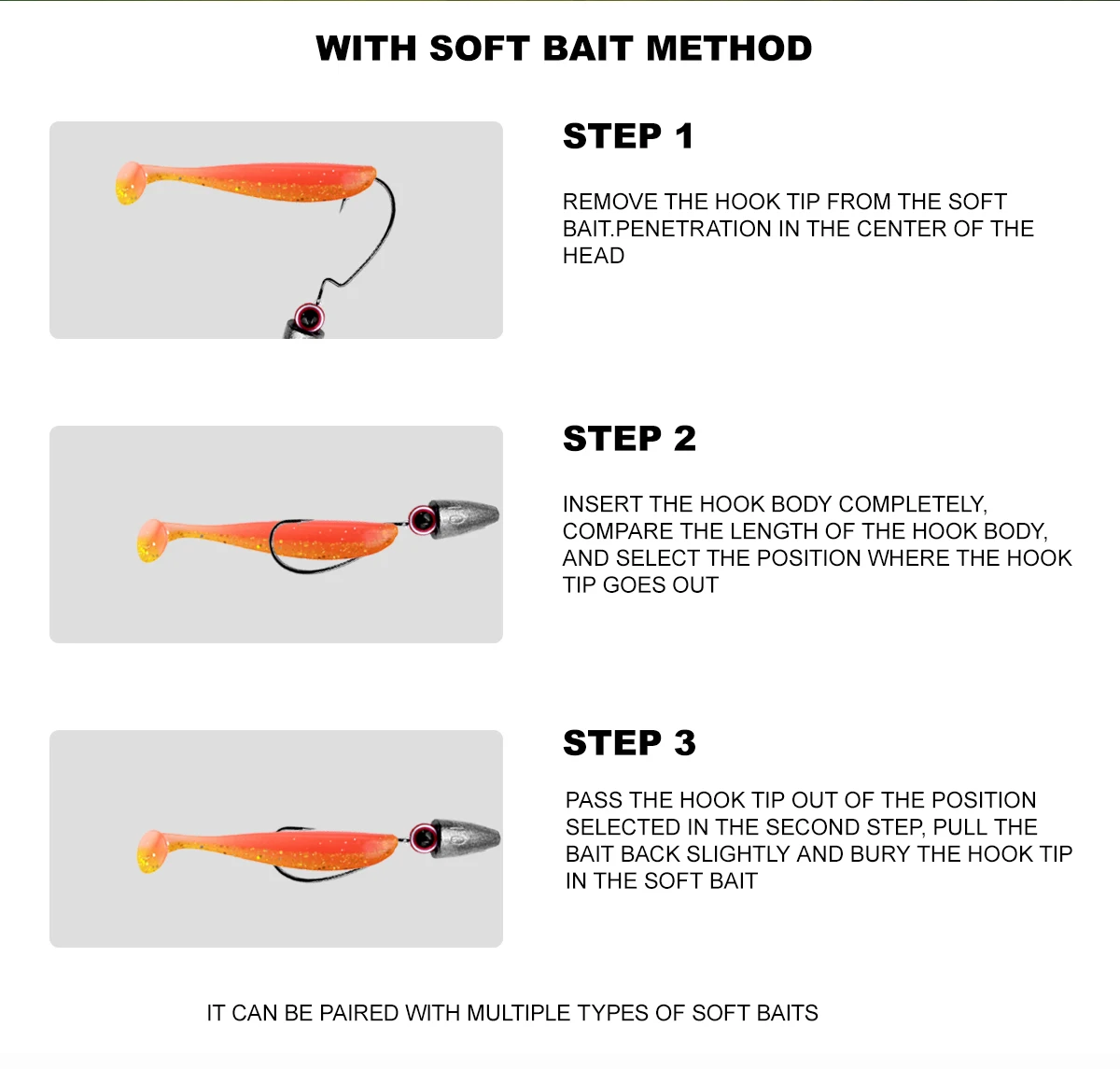 WITH SOFT BAIT METHOD

STEP 1

REMOVE THE HOOK TIP FROM THE SOFT BAIT.PENETRATION IN THE CENTER OF THE HEAD

STEP 2

INSERT THE HOOK BODY COMPLETELY, COMPARE THE LENGTH OF THE HOOK BODY, AND SELECT THE POSITION WHERE THE HOOK TIP GOES OUT

STEP 3

PASS THE HOOK TIP OUT OF THE POSITION SELECTED IN THE SECOND STEP, PULL THE BAIT BACK SLIGHTLY AND BURY THE HOOK TIP IN THE SOFT BAIT

IT CAN BE PAIRED WITH MULTIPLE TYPES OF SOFT BAITS