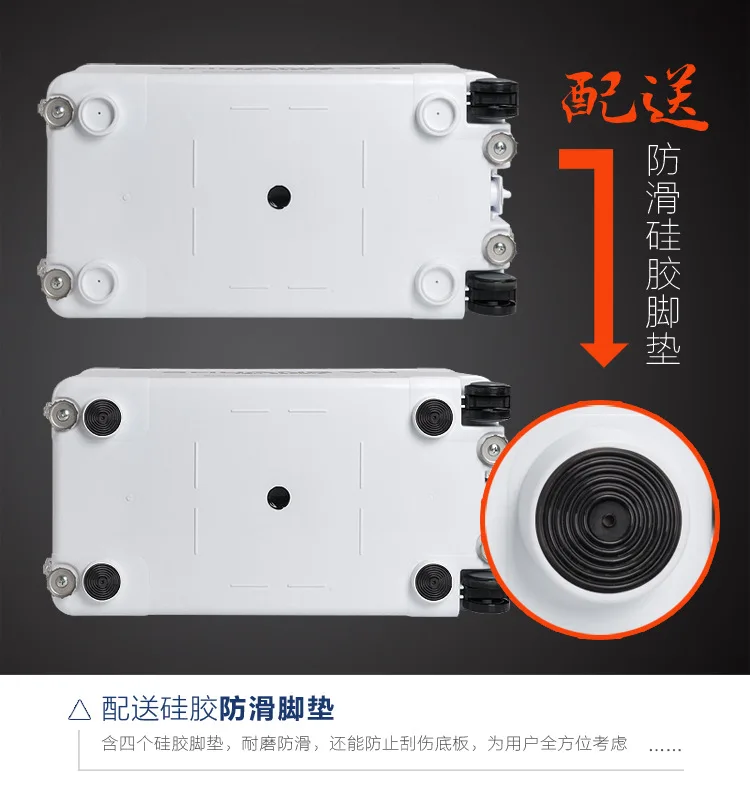 配送

防滑硅胶脚垫

△ 配送硅胶防滑脚垫

含四个硅胶脚垫，耐磨防滑，还能防止刮伤底板，为用户全方位考虑 ......