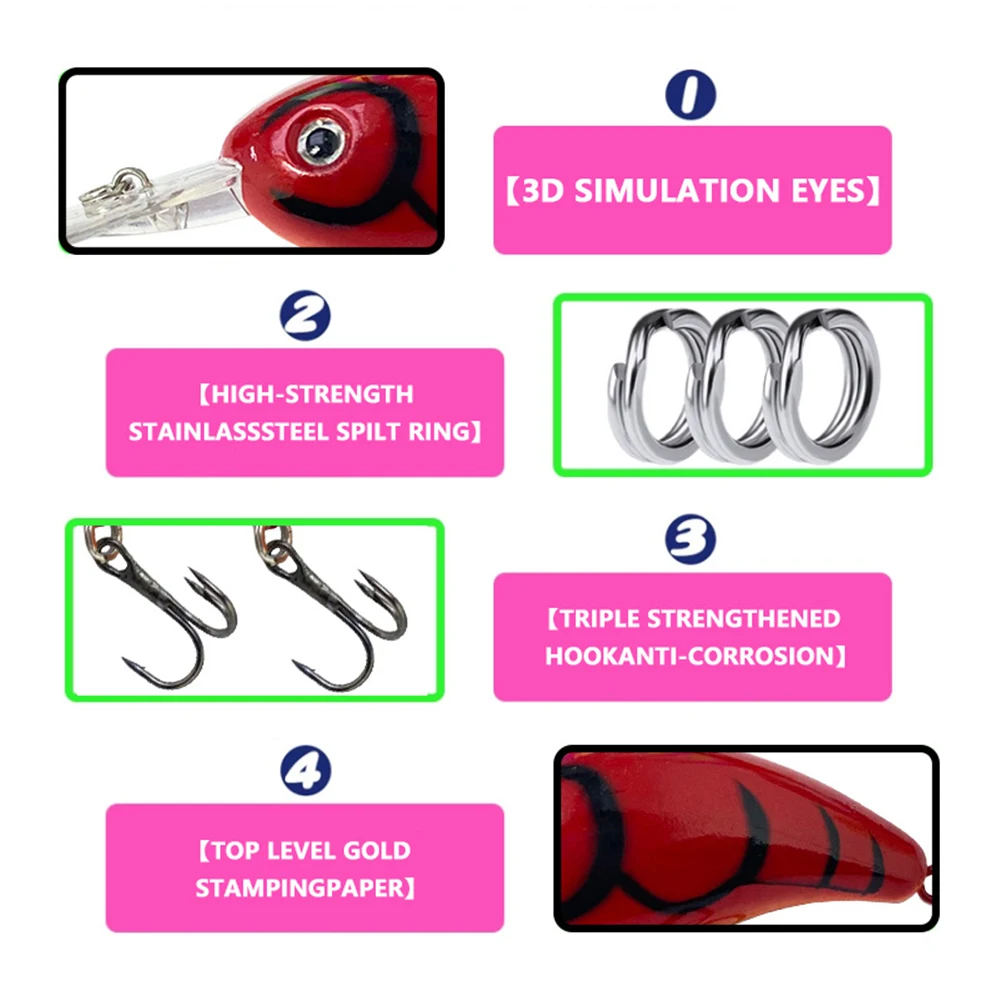 1

【3D SIMULATION EYES】

2

【HIGH-STRENGTH STAINLASSSTEEL SPILT RING】

3

【TRIPLE STRENGTHENED HOOKANTI-CORROSION】

4

【TOP LEVEL GOLD STAMPINGPAPER】