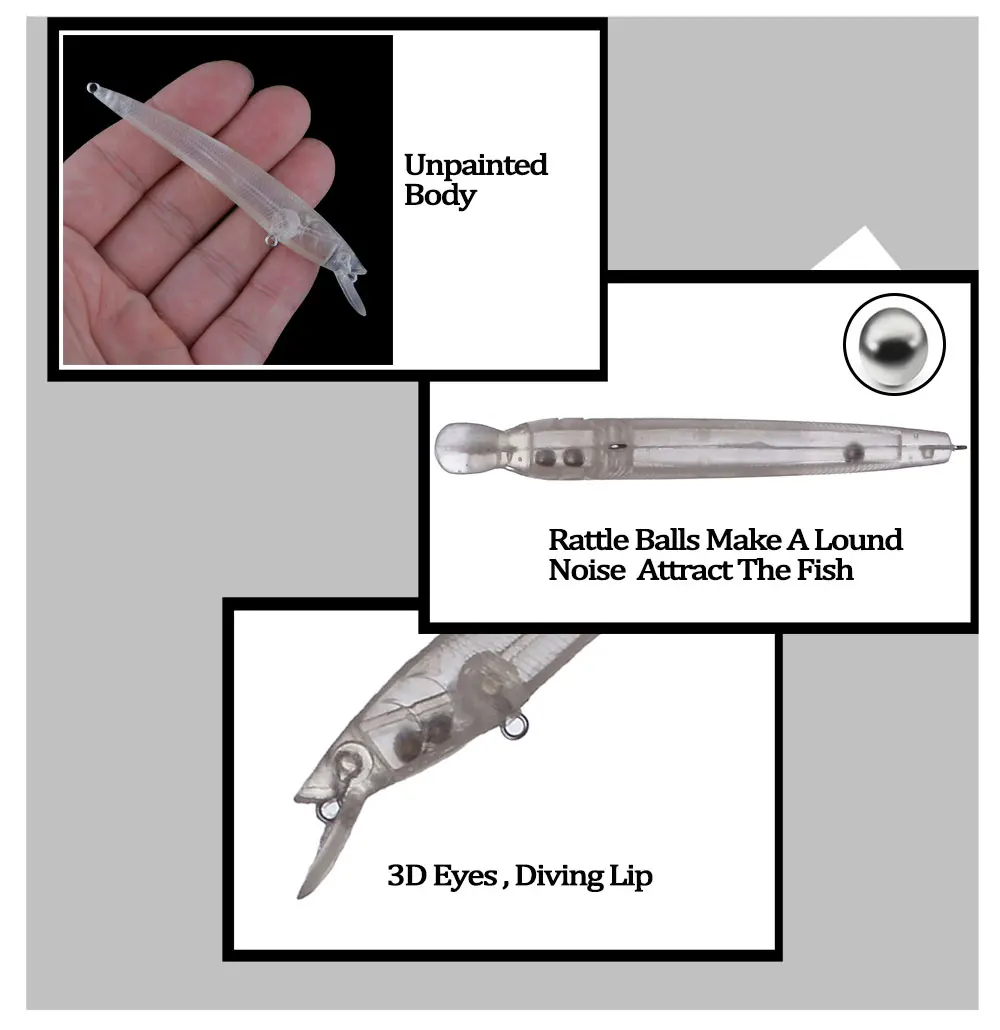 Unpainted Body

Rattle Balls Make A Lound Noise Attract The Fish

3D Eyes , Diving Lip