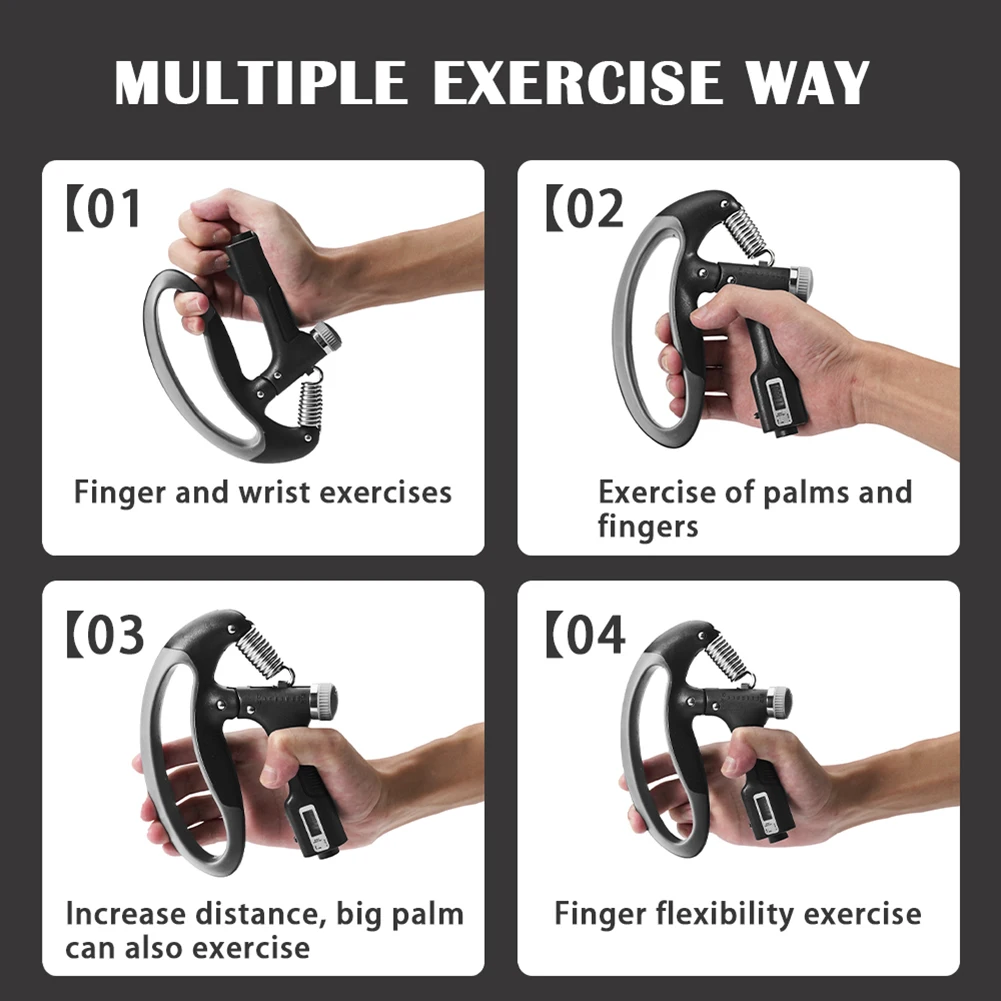 MULTIPLE EXERCISE WAY

【01

Finger and wrist exercises

【02

Exercise of palms and fingers

【03

Increase distance, big palm can also exercise

【04

Finger flexibility exercise