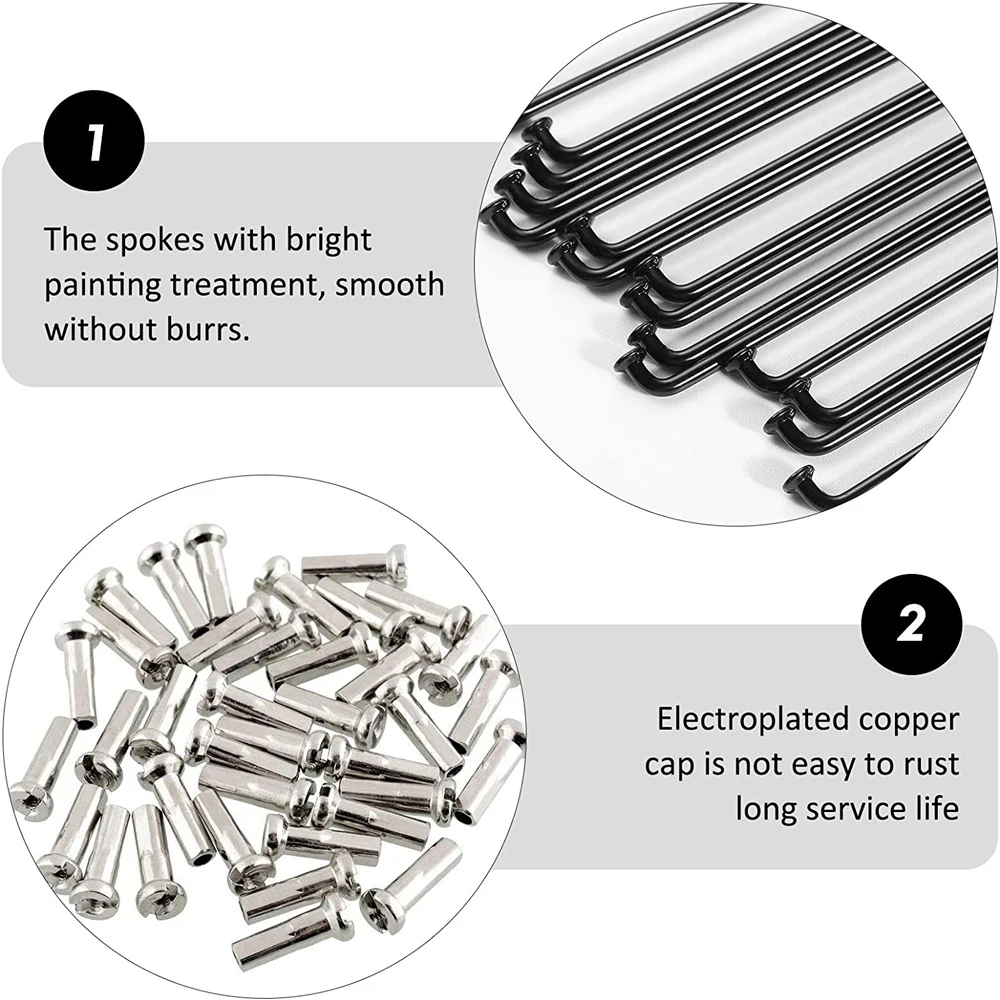 1

The spokes with bright painting treatment, smooth without burrs.

2

Electroplated copper cap is not easy to rust long service life