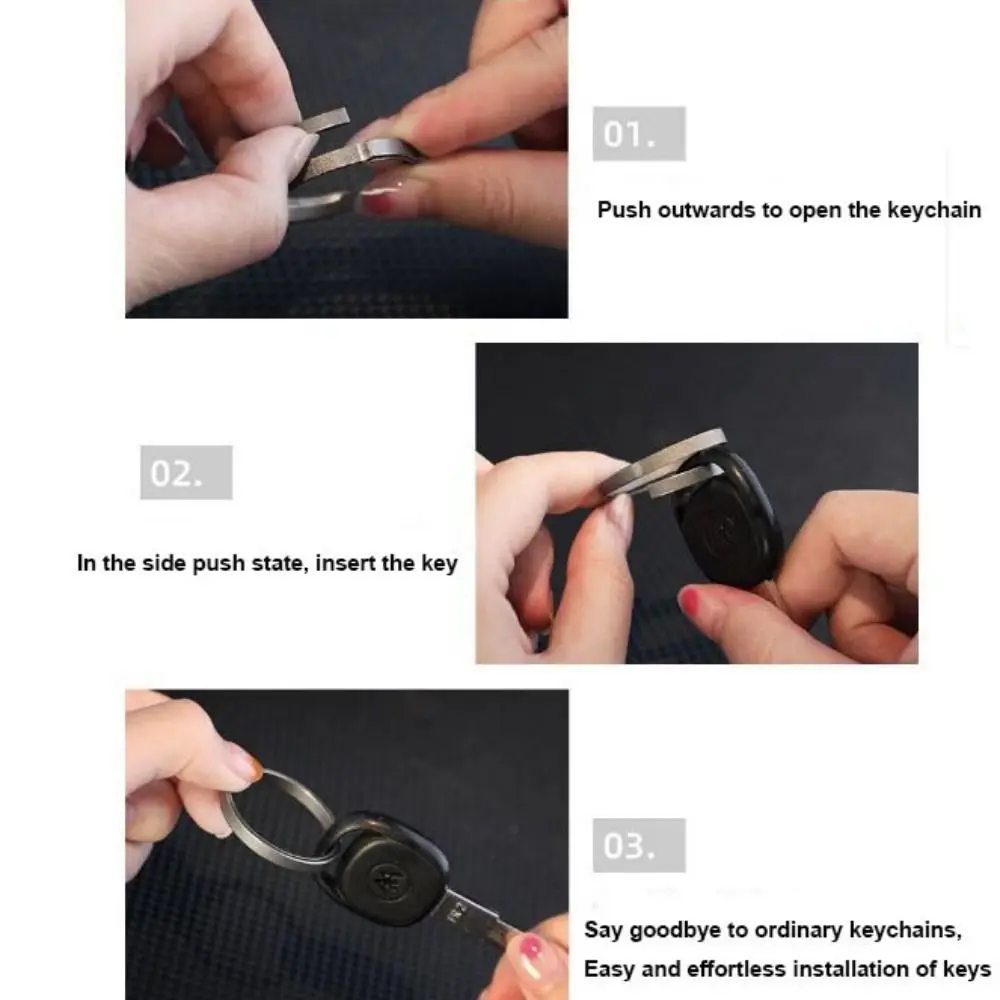 01.

Push outwards to open the keychain

02.

In the side push state, insert the key

03.

Say goodbye to ordinary keychains,
Easy and effortless installation of keys