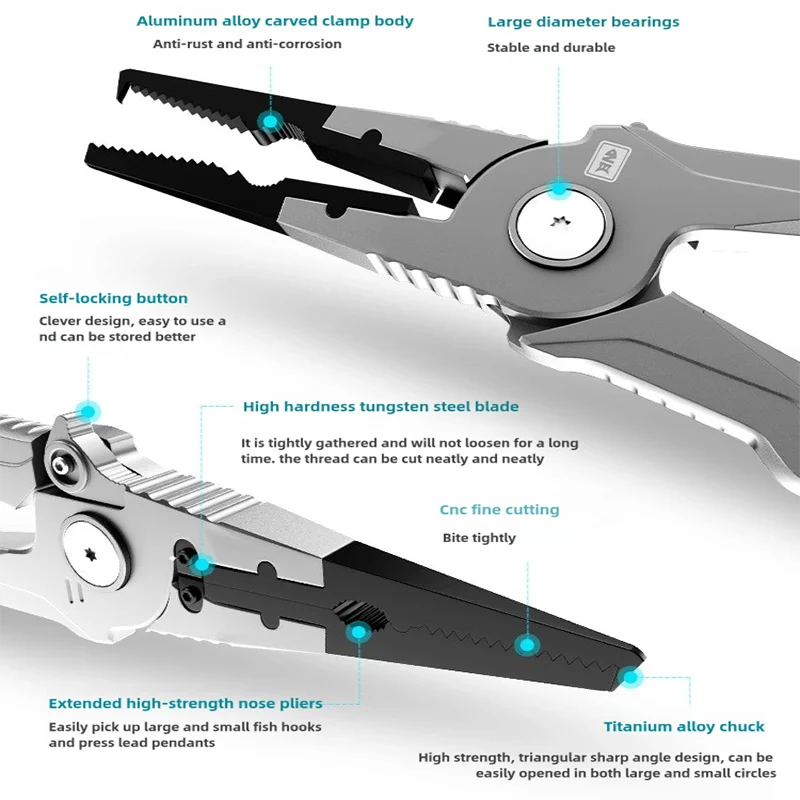 Aluminum alloy carved clamp body
Anti-rust and anti-corrosion

Large diameter bearings
Stable and durable

Self-locking button
Clever design, easy to use a nd can be stored better

High hardness tungsten steel blade
It is tightly gathered and will not loosen for a long time. the thread can be cut neatly and neatly

Cnc fine cutting
Bite tightly

Extended high-strength nose pliers
Easily pick up large and small fish hooks and press lead pendants

Titanium alloy chuck
High strength, triangular sharp angle design, can be easily opened in both large and small circles