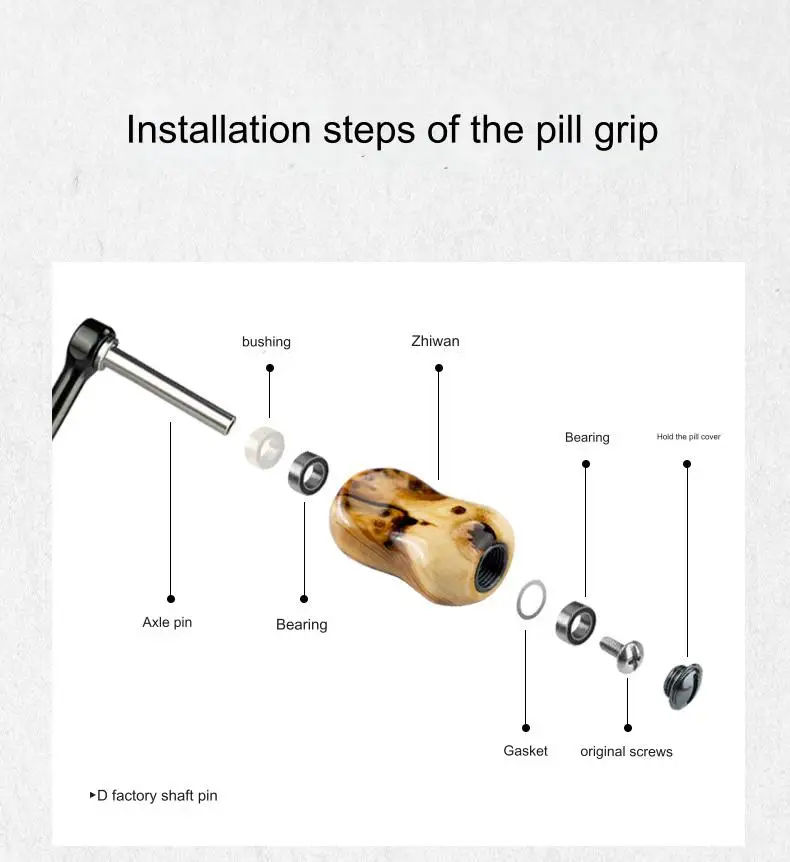 Installation steps of the pill grip

bushing

Zhiwan

Bearing

Hold the pill cover

Axle pin

Bearing

Gasket

original screws

▸D factory shaft pin