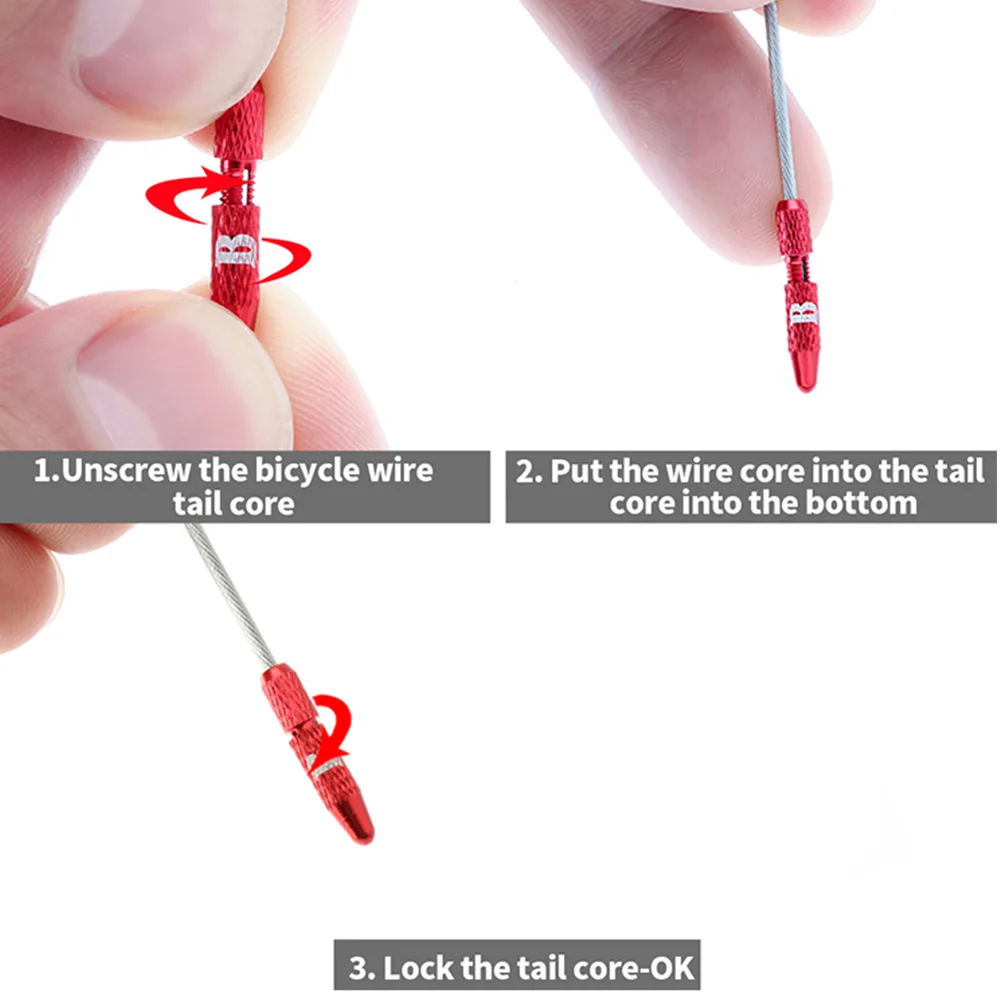 B

B

1.Unscrew the bicycle wire tail core

2. Put the wire core into the tail core into the bottom

3. Lock the tail core-OK