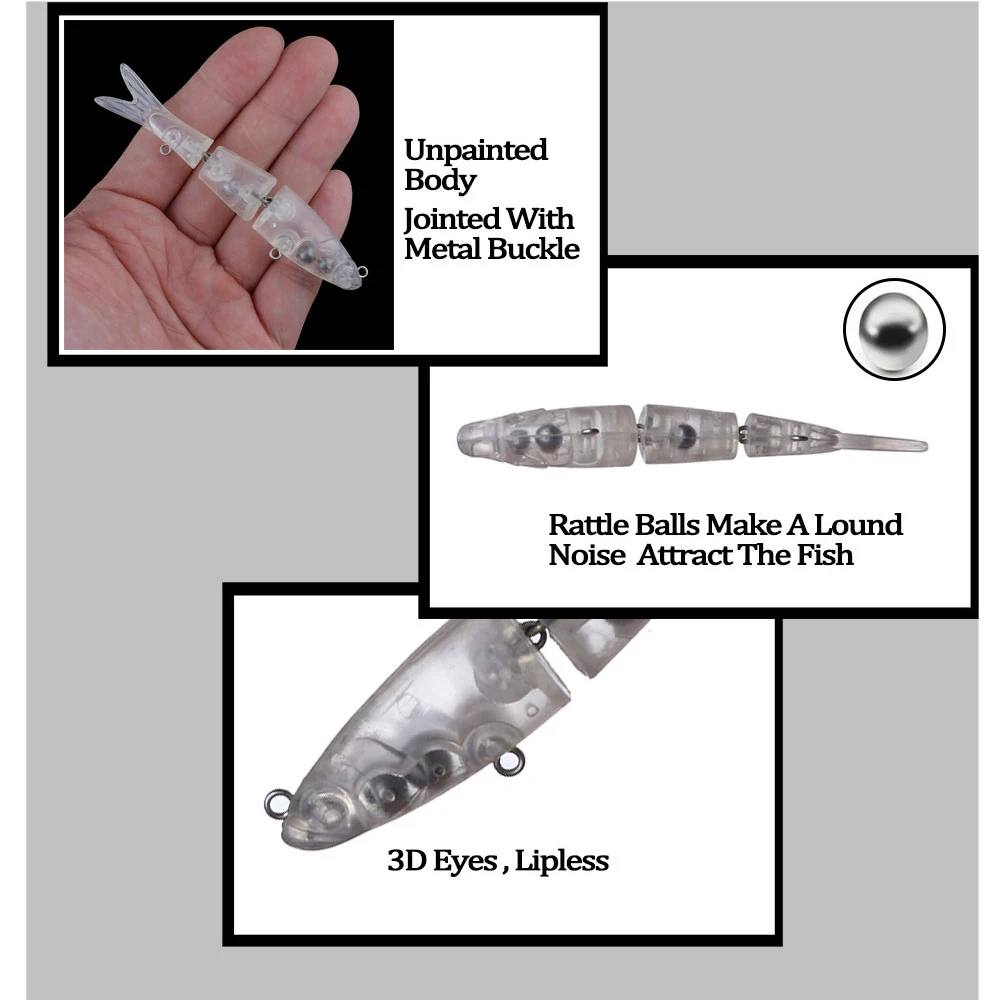 Unpainted Body

Jointed With Metal Buckle

Rattle Balls Make A Lound Noise  Attract The Fish

3D Eyes , Lipless