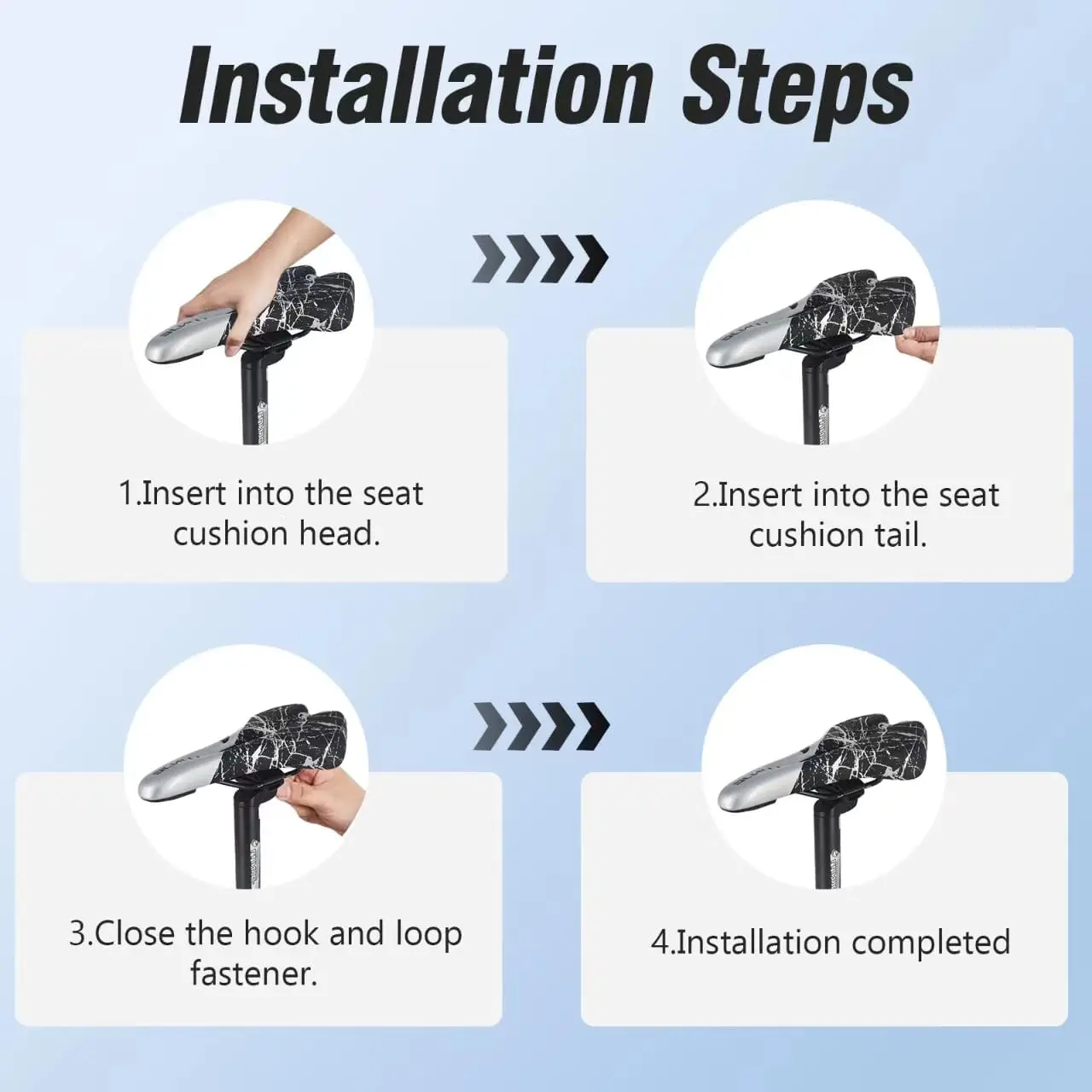 Installation Steps

1.Insert into the seat cushion head.

2.Insert into the seat cushion tail.

3.Close the hook and loop fastener.

4.Installation completed