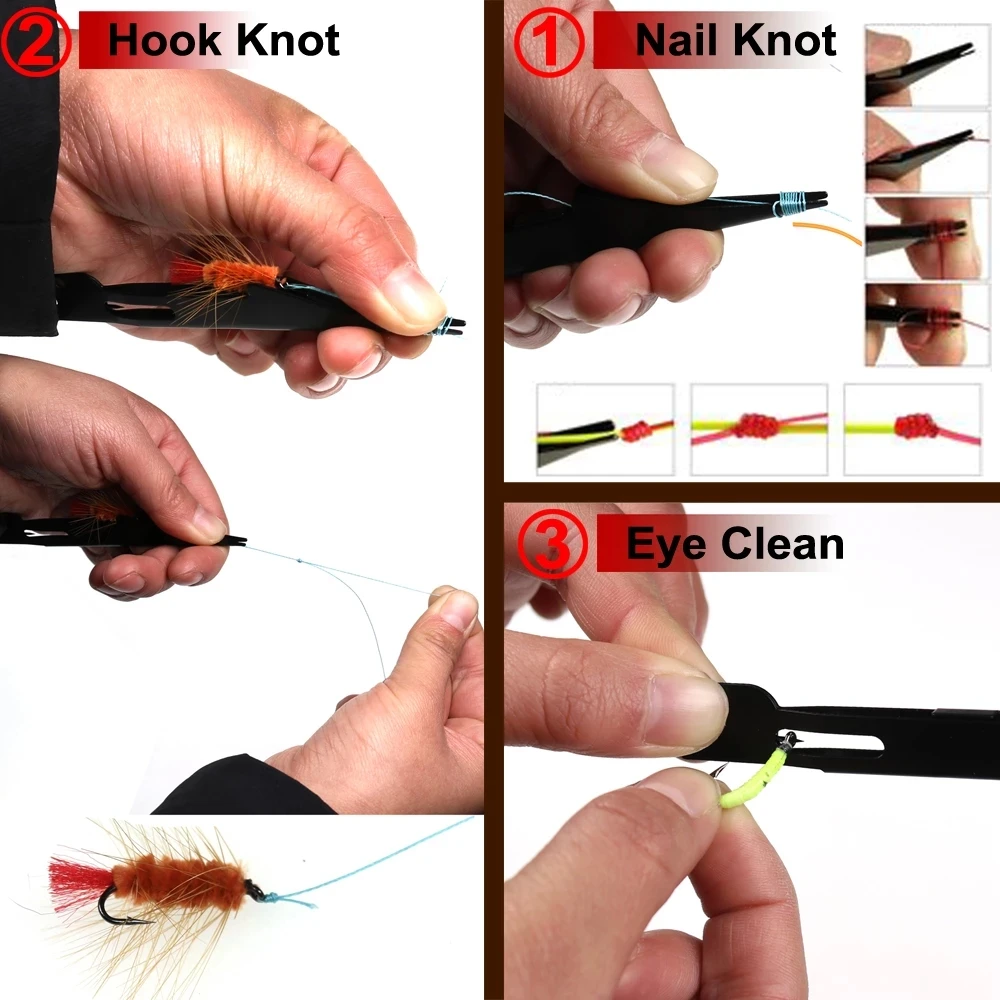 2 Hook Knot

1 Nail Knot

3 Eye Clean