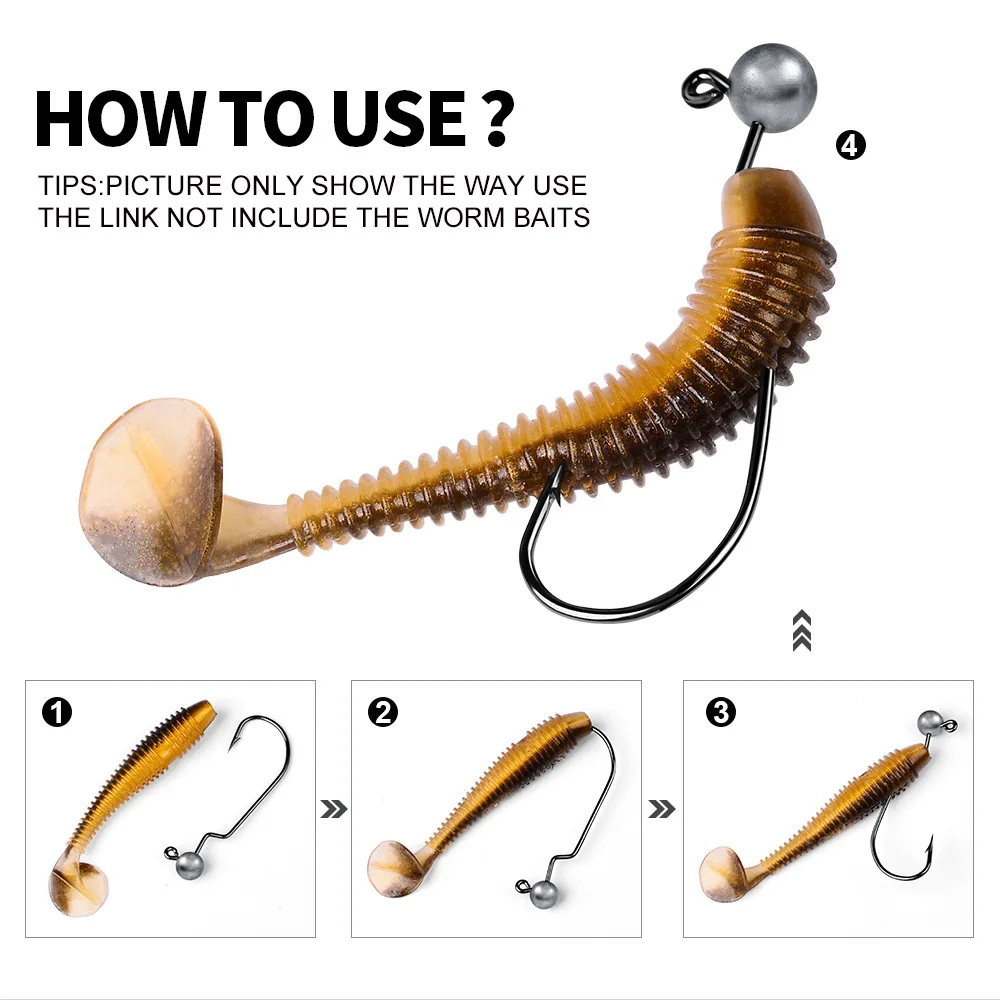 HOW TO USE ?

TIPS:PICTURE ONLY SHOW THE WAY USE THE LINK NOT INCLUDE THE WORM BAITS

4

1

2

3