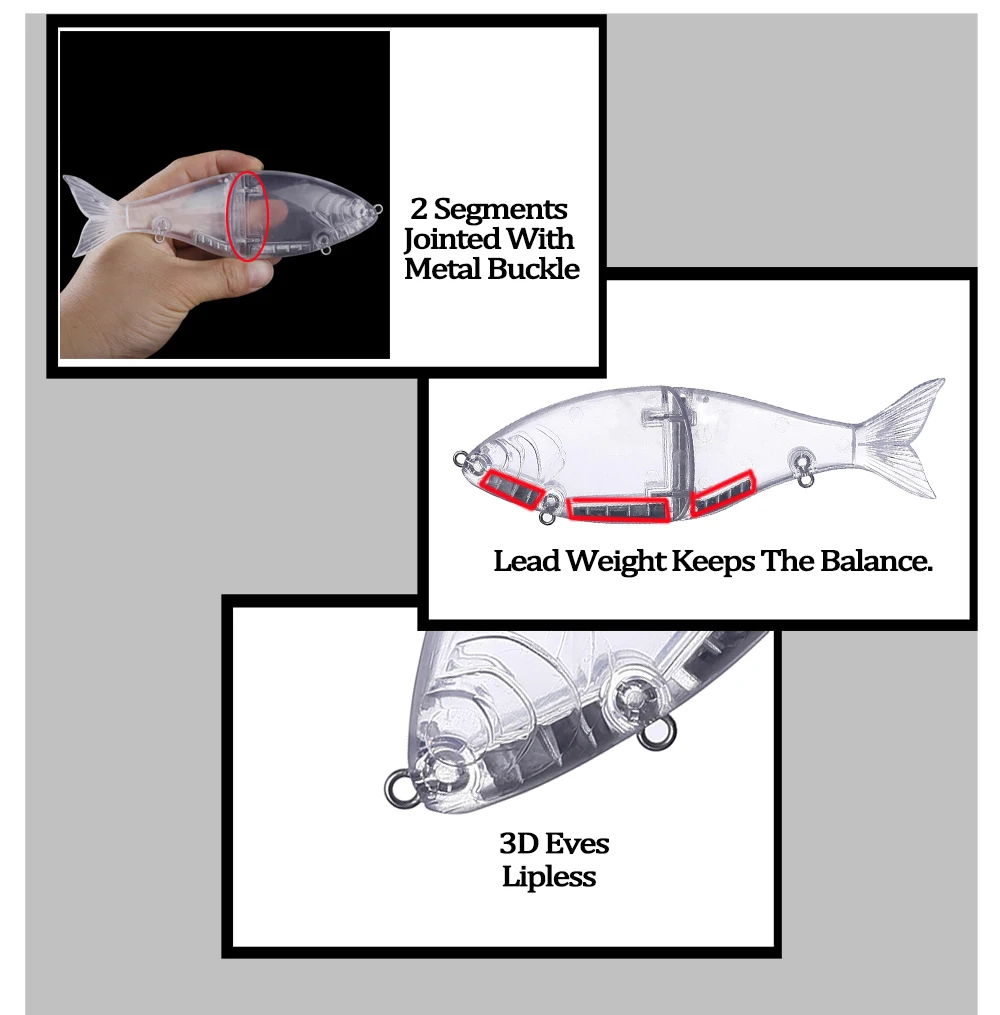 2 Segments Jointed With Metal Buckle

Lead Weight Keeps The Balance.

3D Eves Lipless