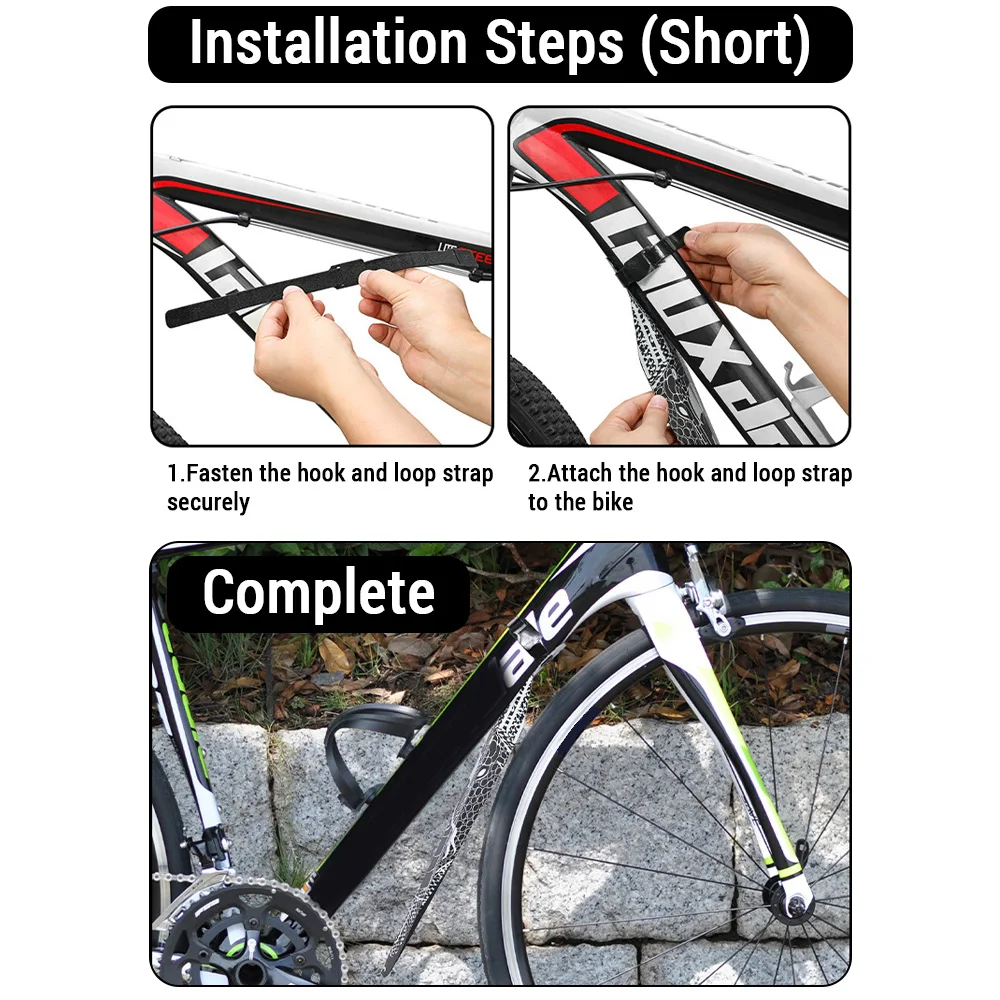 Installation Steps (Short)

1.Fasten the hook and loop strap securely

2.Attach the hook and loop strap to the bike

Complete